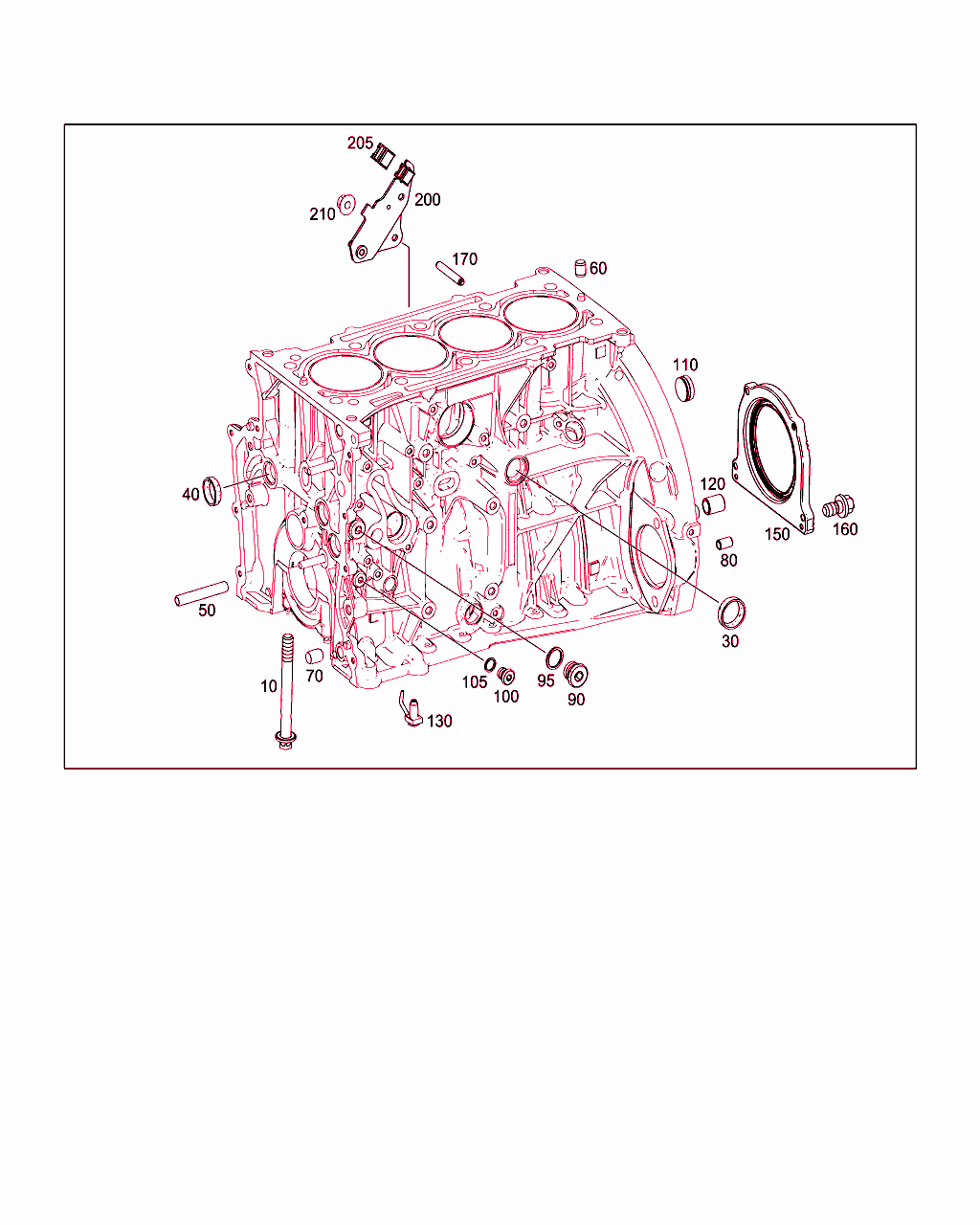 205
200
210
170
60
110
40
120
150
160
80
50
30
10
70
105
100
95
90
130