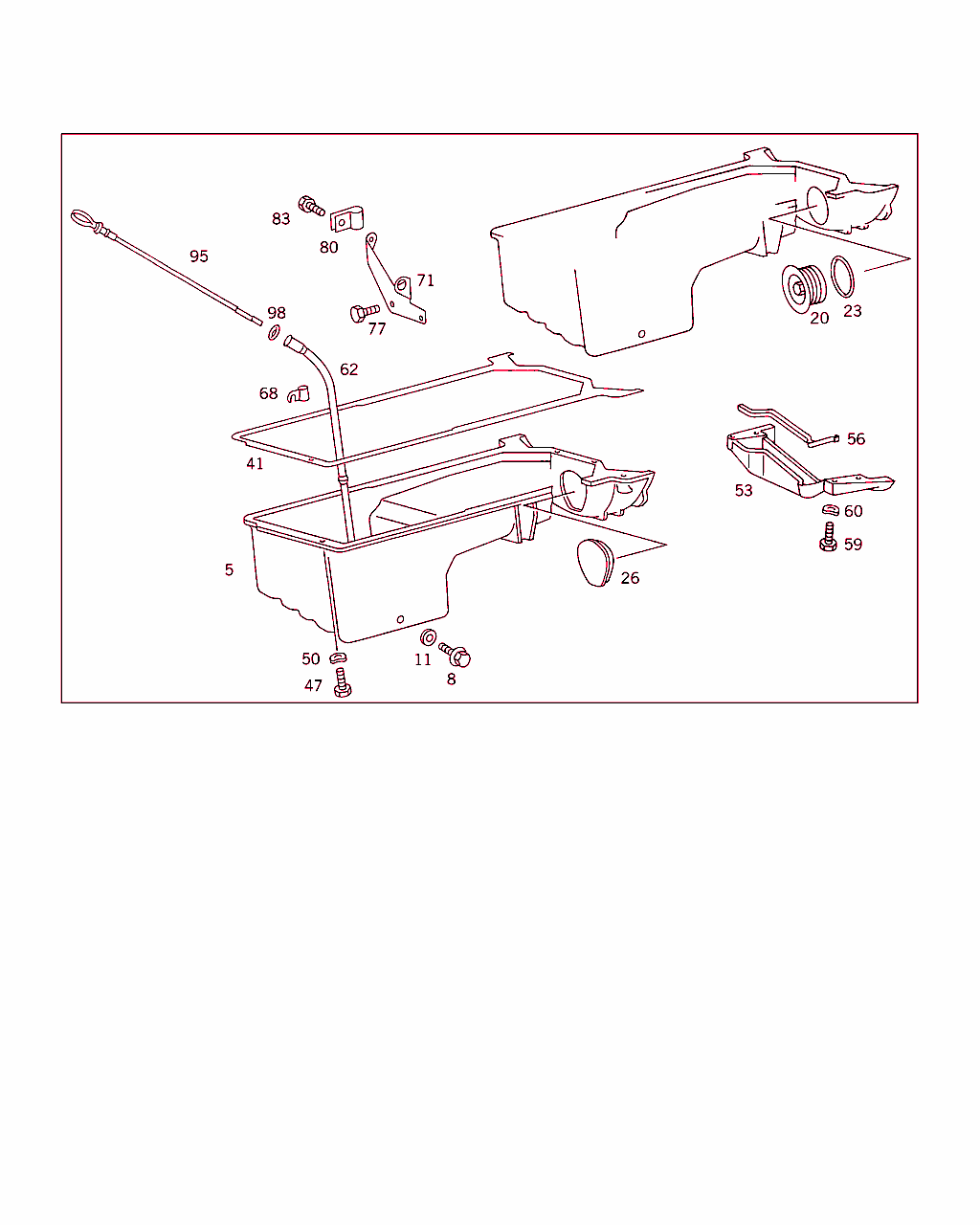 83
80
95
71
98
77
20
23
62
68
41
56
53
60
59
5
26
50
11
8
47