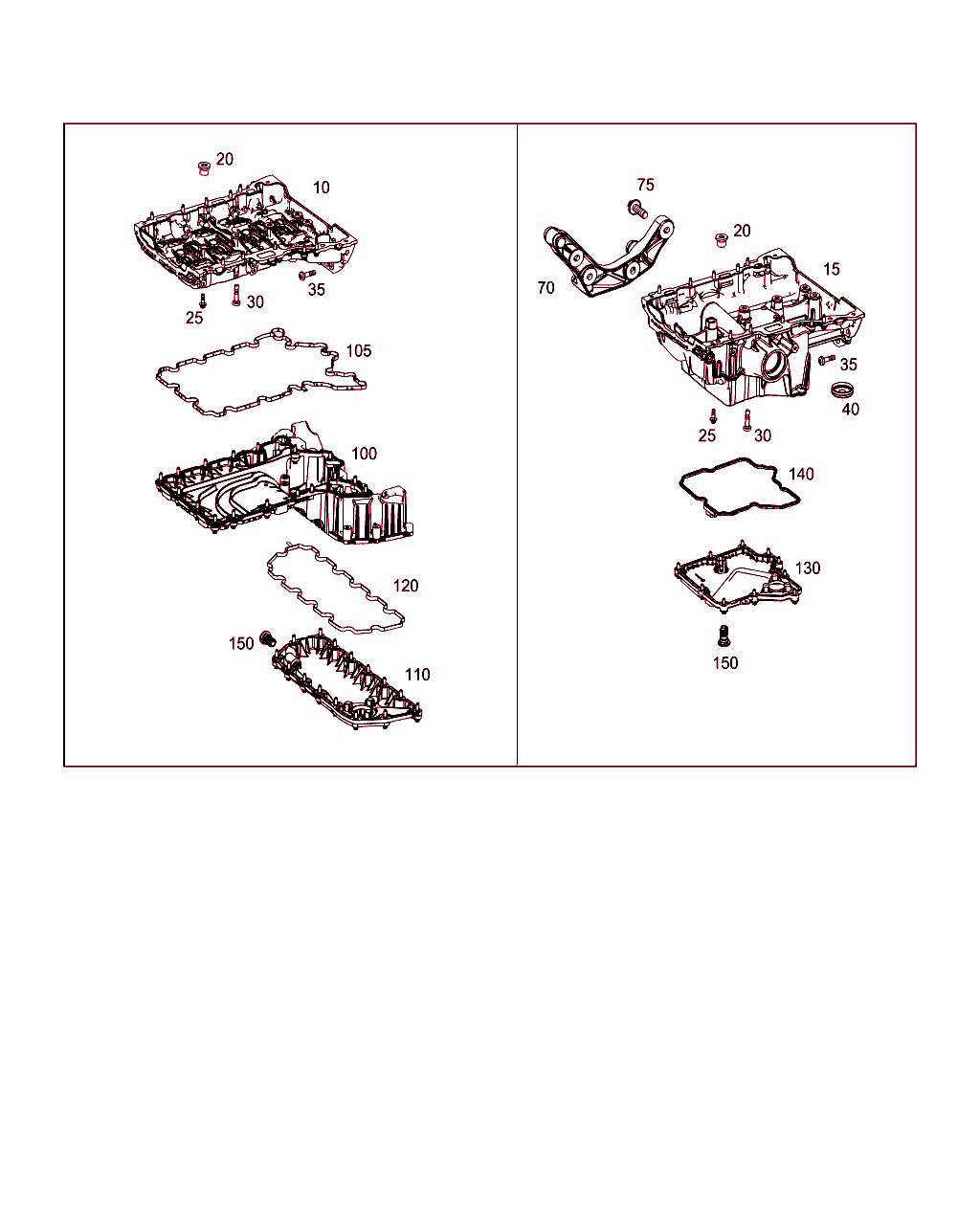 20
10
35
25
30
105
100
120
150
110
75
20
70
15
35
40
25
30
140
130
150