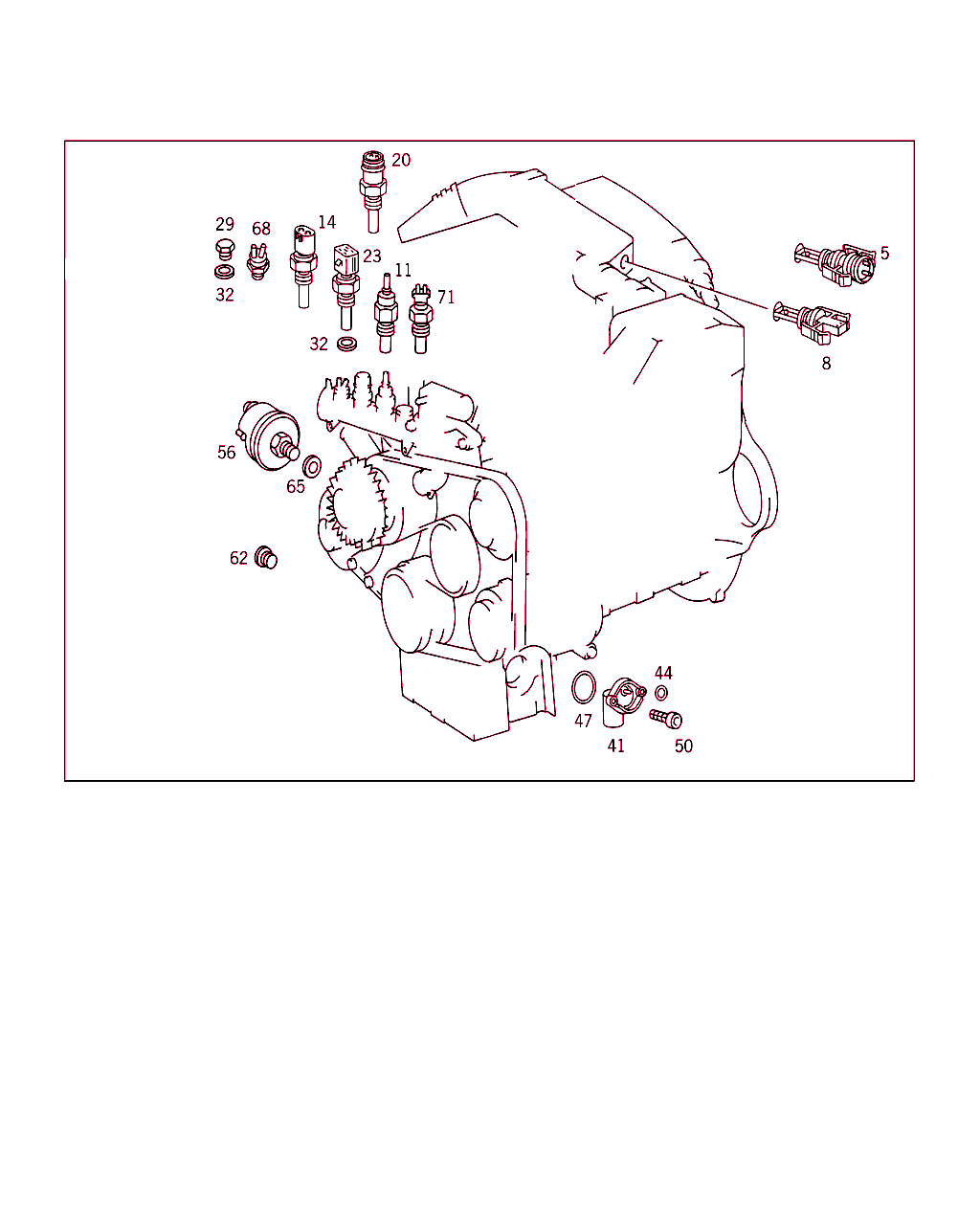 20
29
68
14
23
5
32
11
71
32
8
56
65
62
44
47
41
50