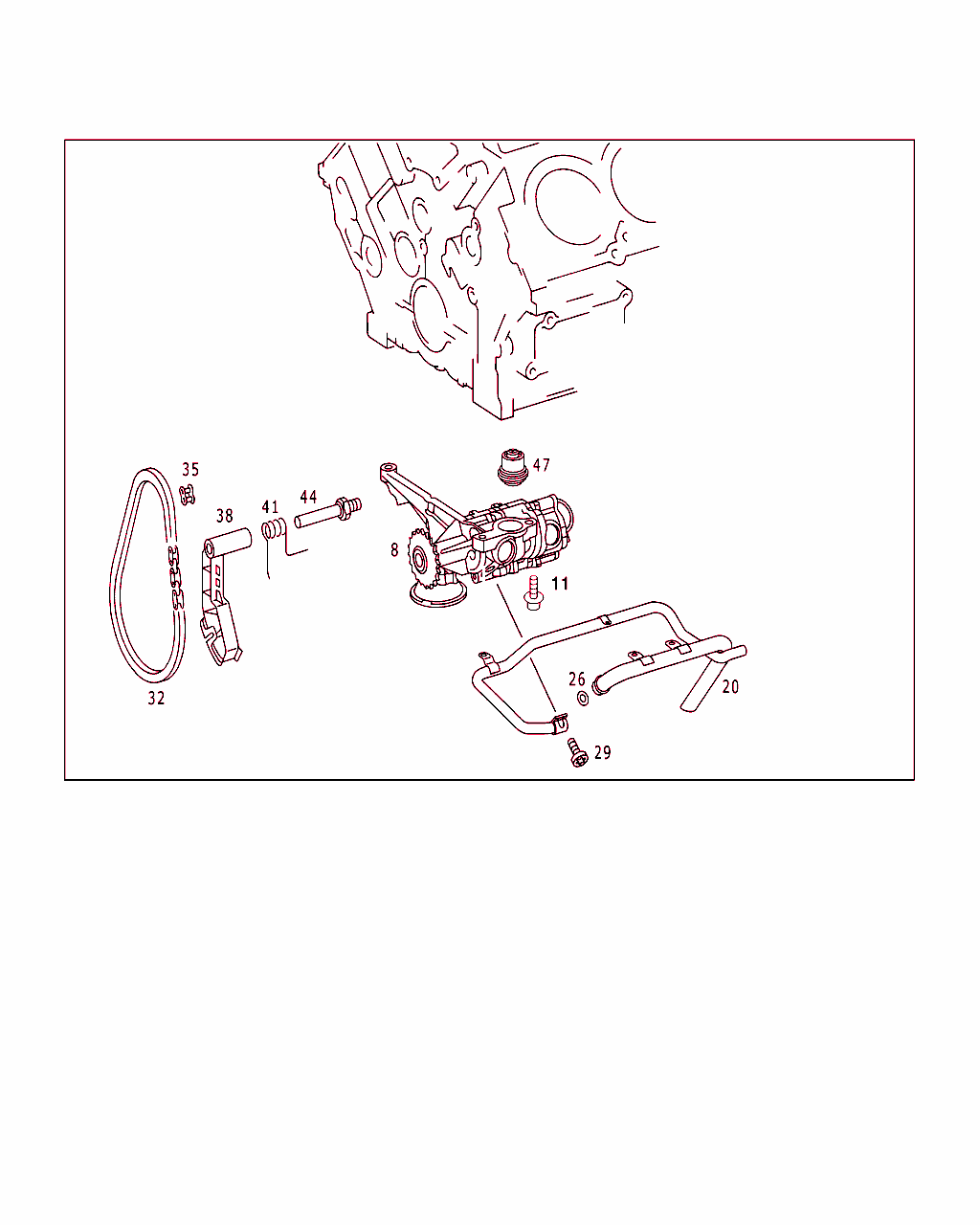 35
47
38
41
44
8
11
26
20
32
29