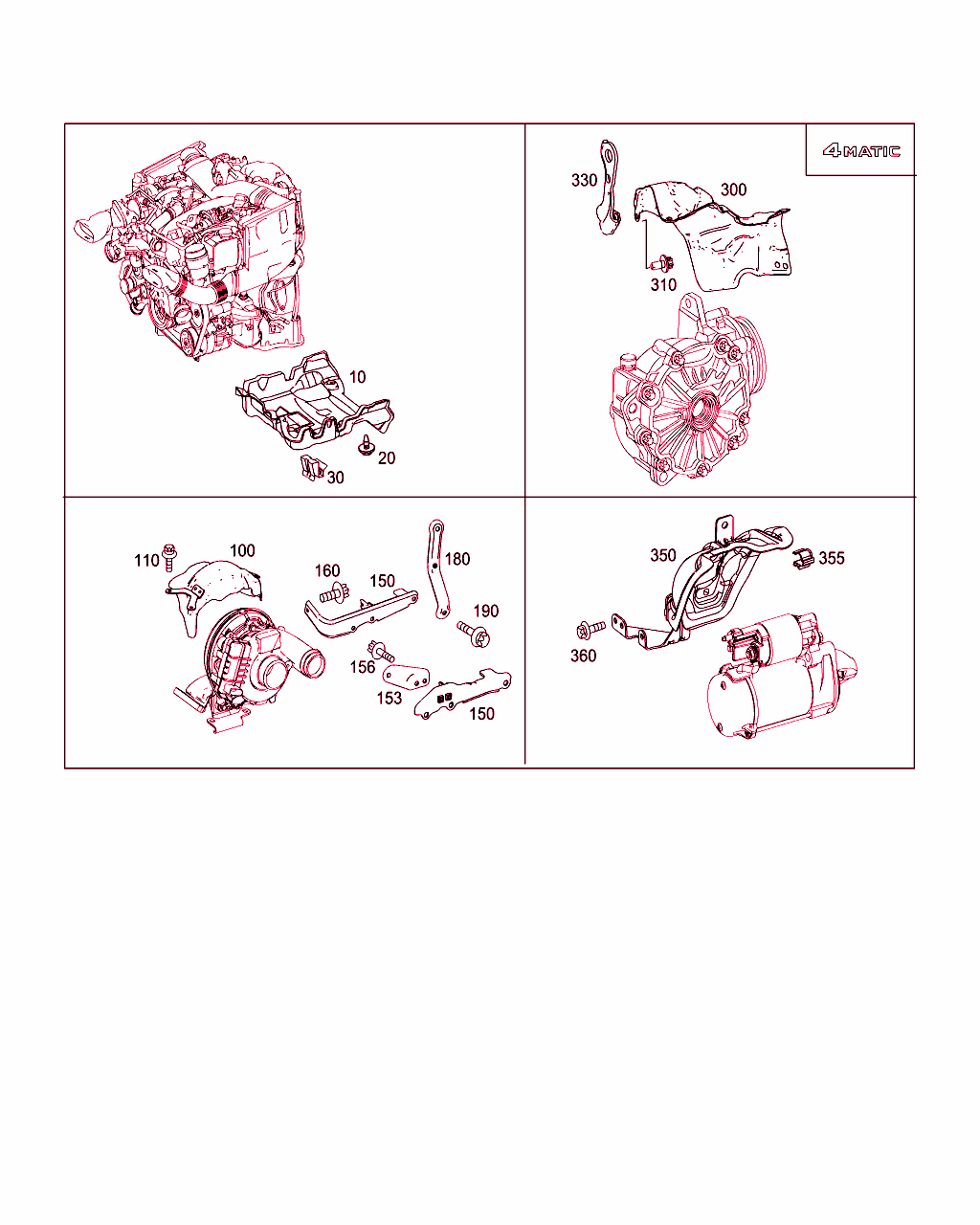 10
20
30

4MATIC
330
300
310

110
100
160
150
180
190
156
153
150

350
355
360