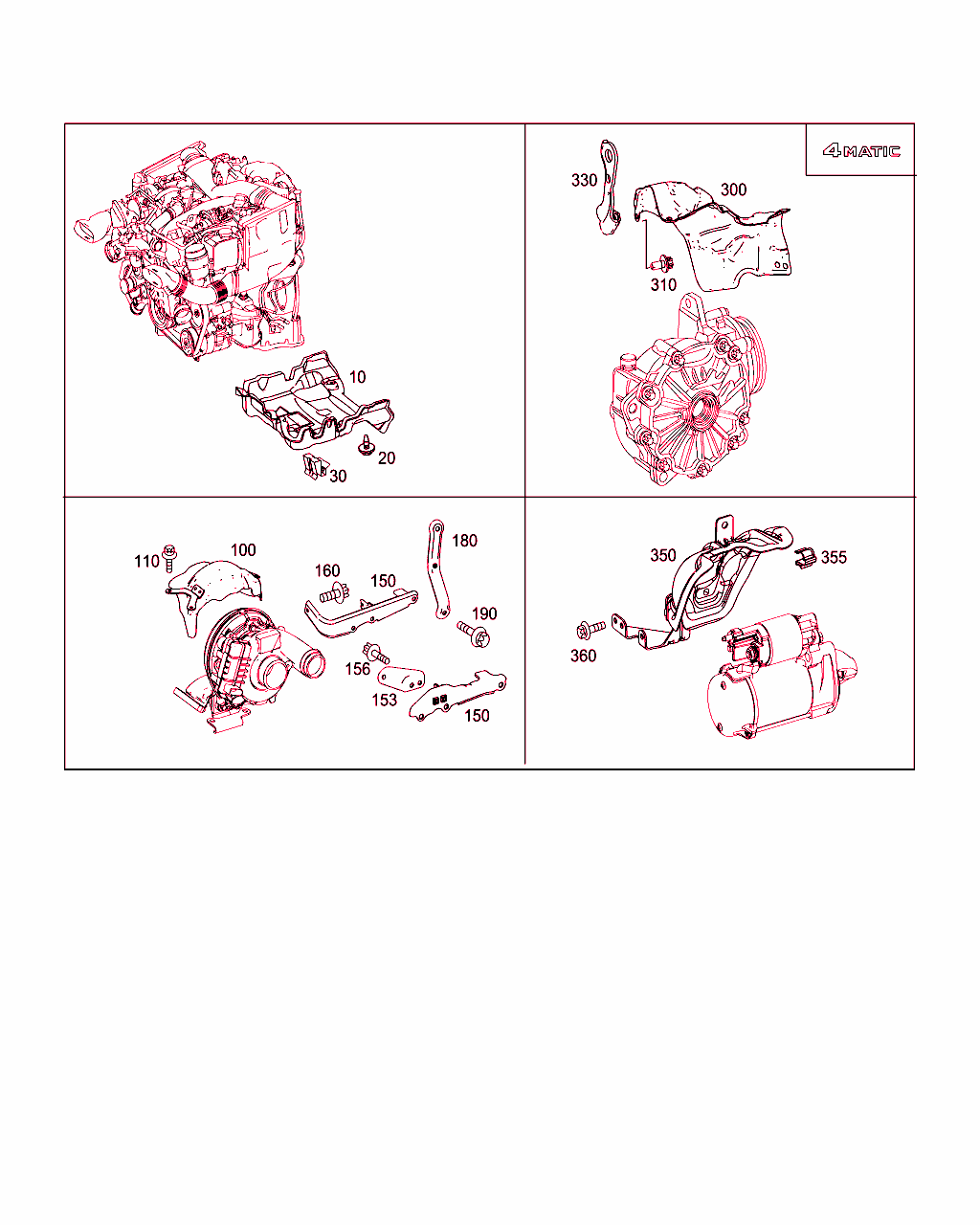 10
20
30

4MATIC
330
300
310

110
100
160
150
180
190
156
153
150

350
355
360