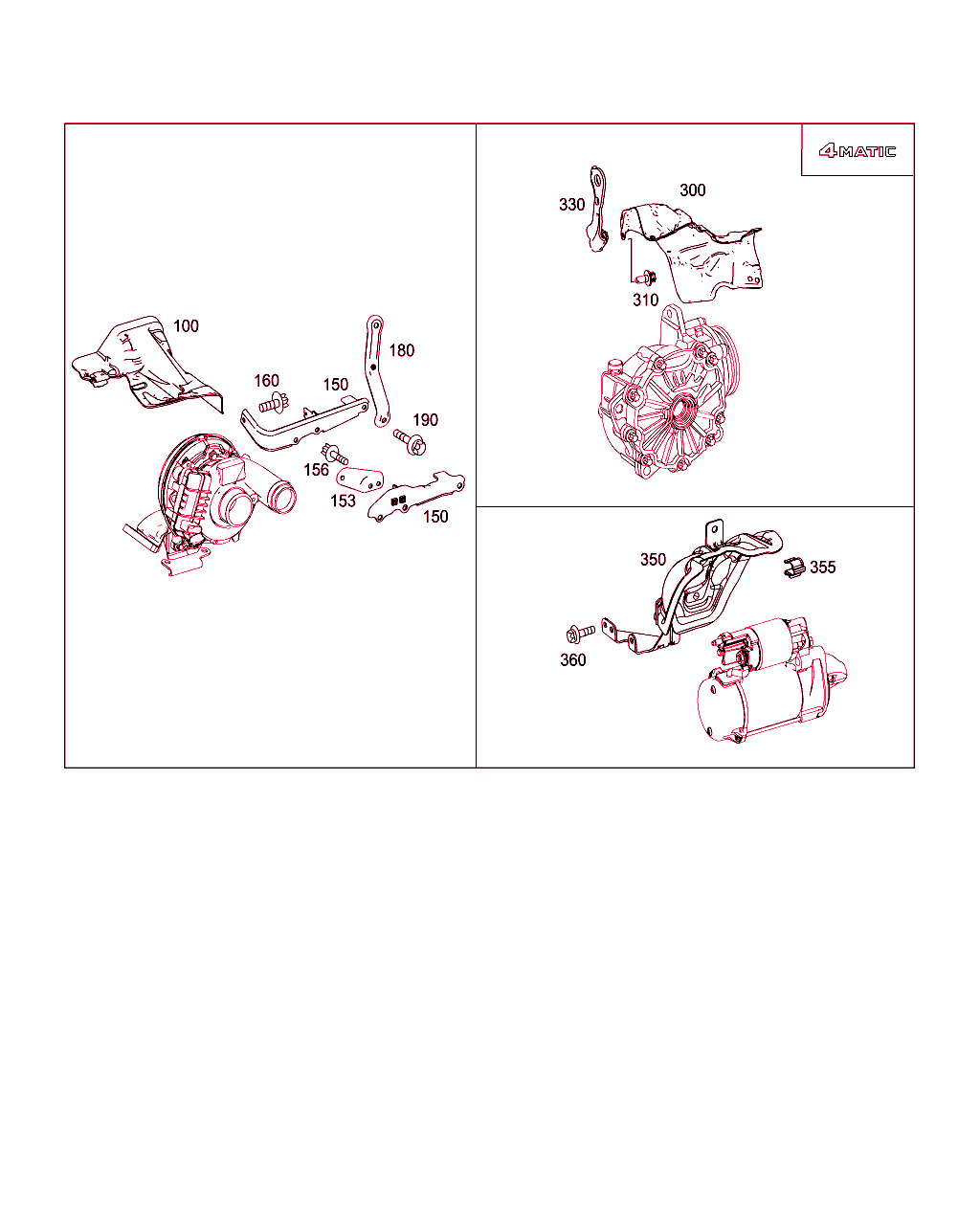 100
160
150
180
190
156
153
150

4MATIC
330
300
310

350
355
360