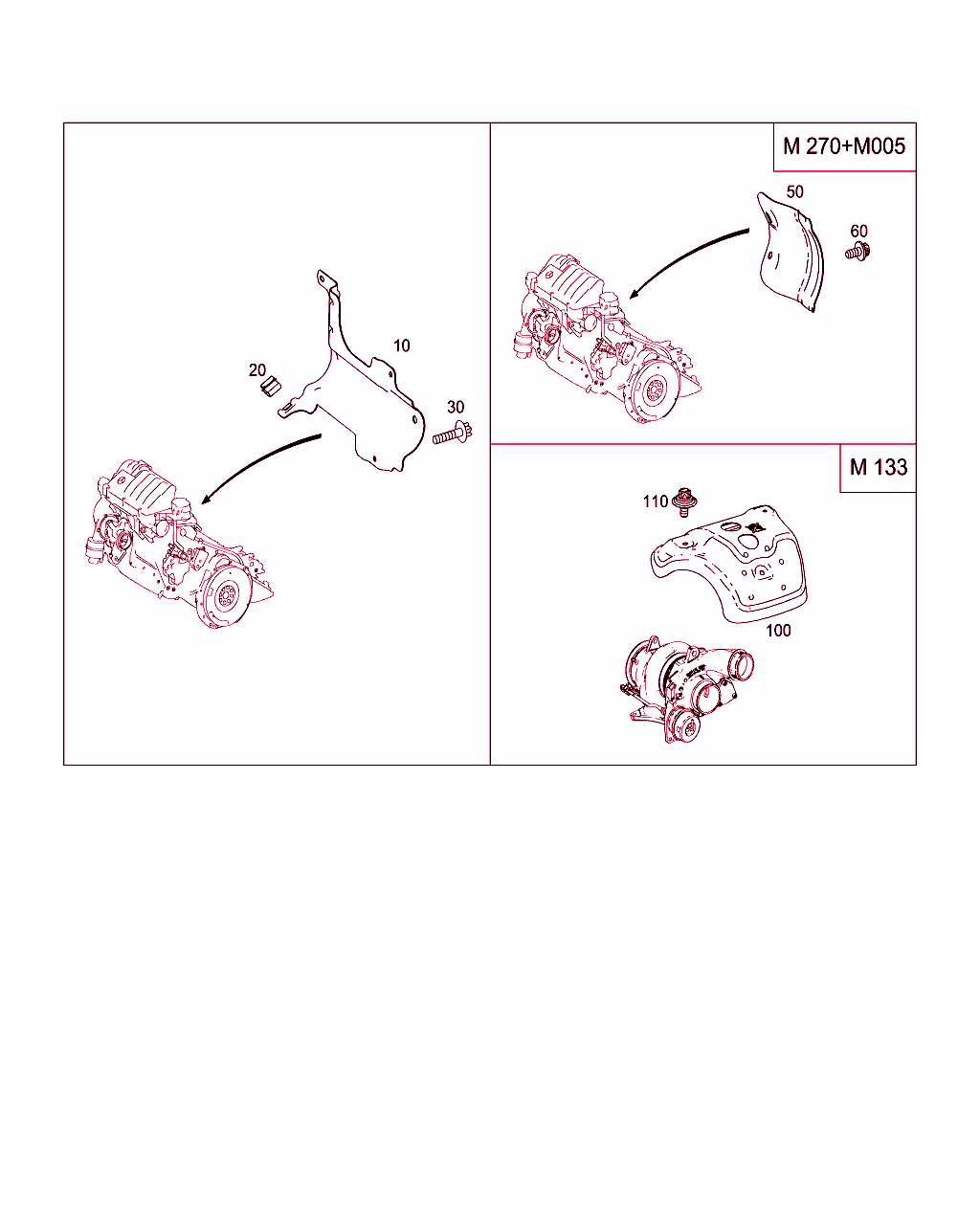 10

20

30

M 270+M005

50

60

M 133

110

100