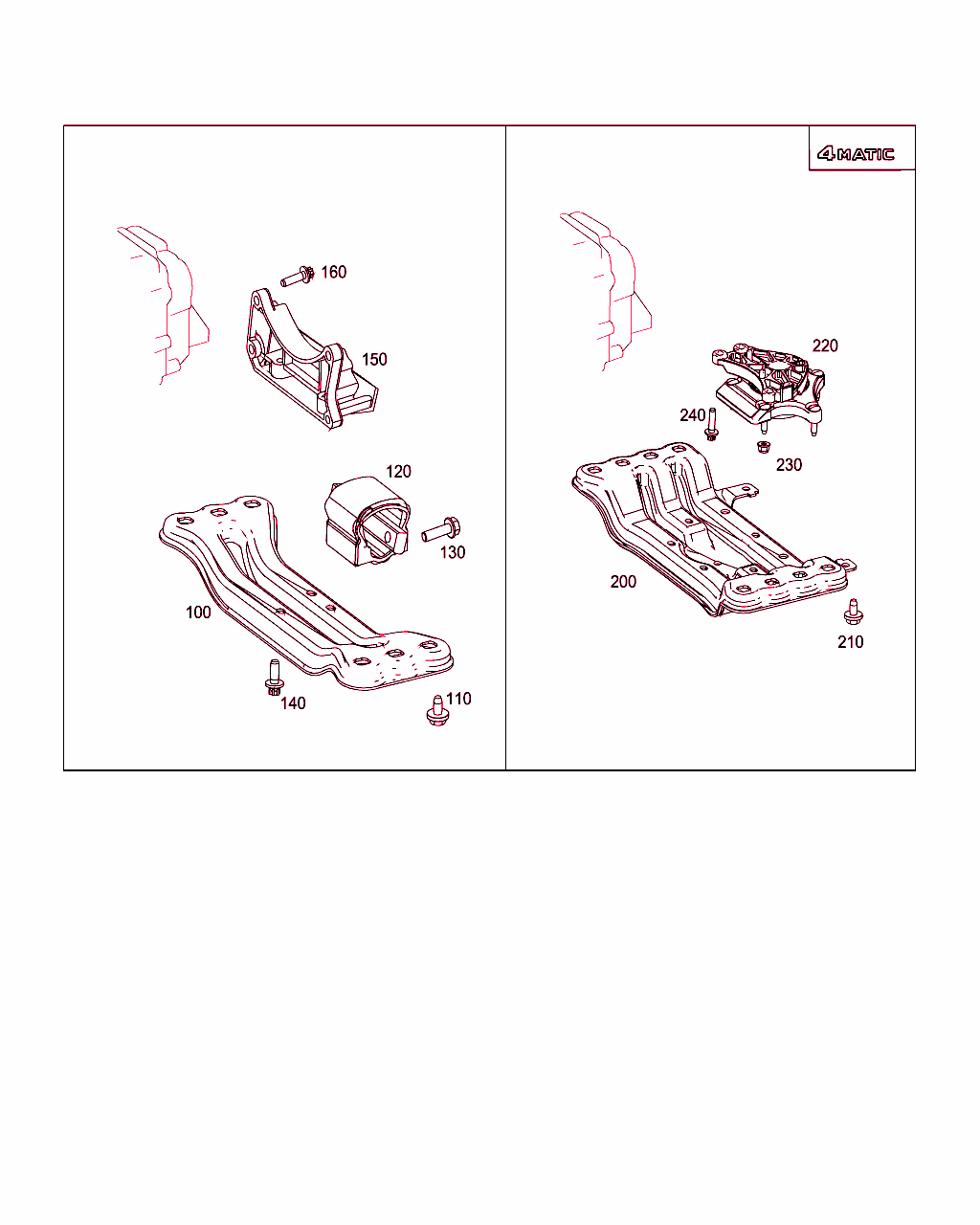 160
150
120
130
100
140
110

4MATIC
220
240
230
200
210