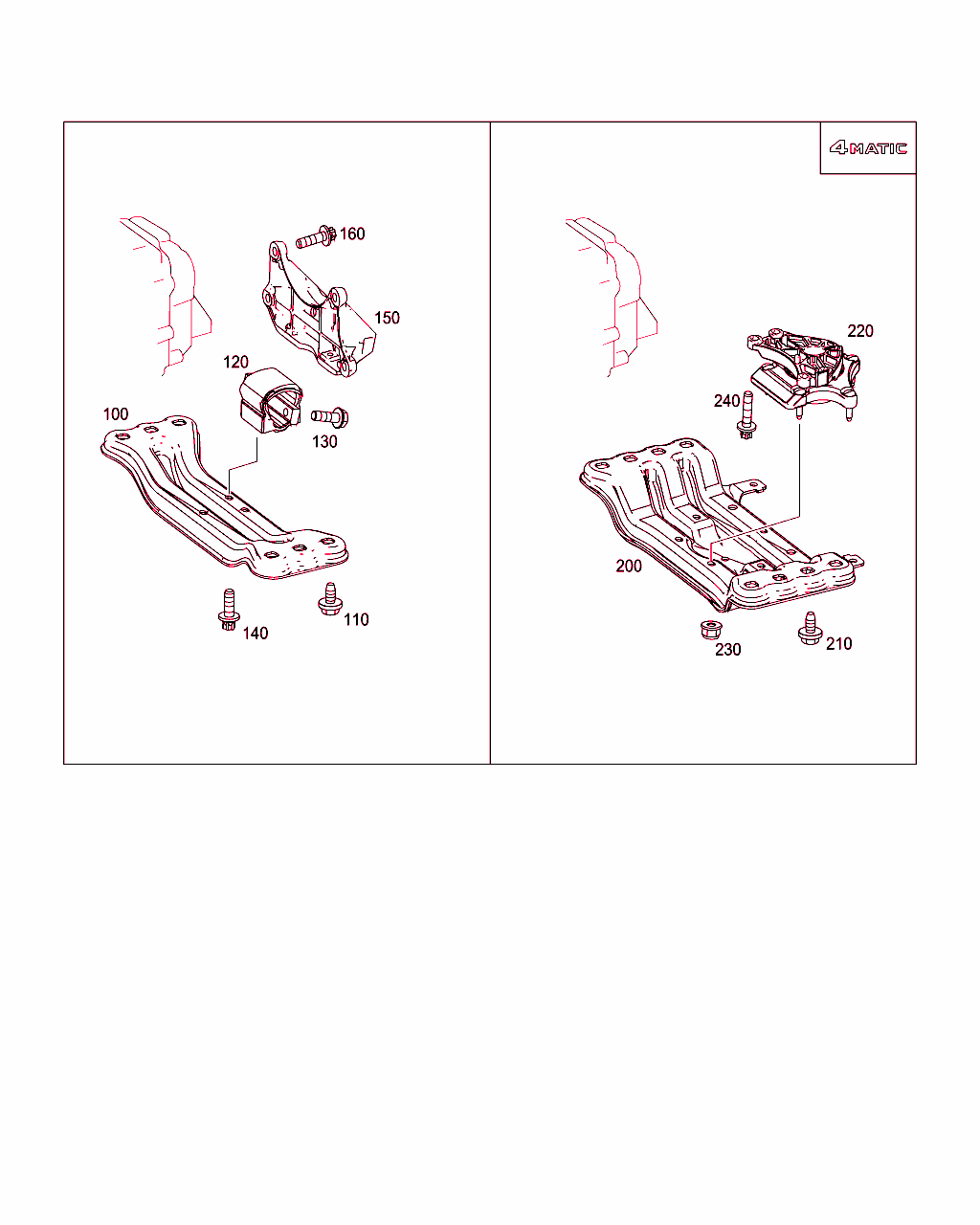 160
150
120
100
130
140
110

4MATIC
220
240
200
230
210