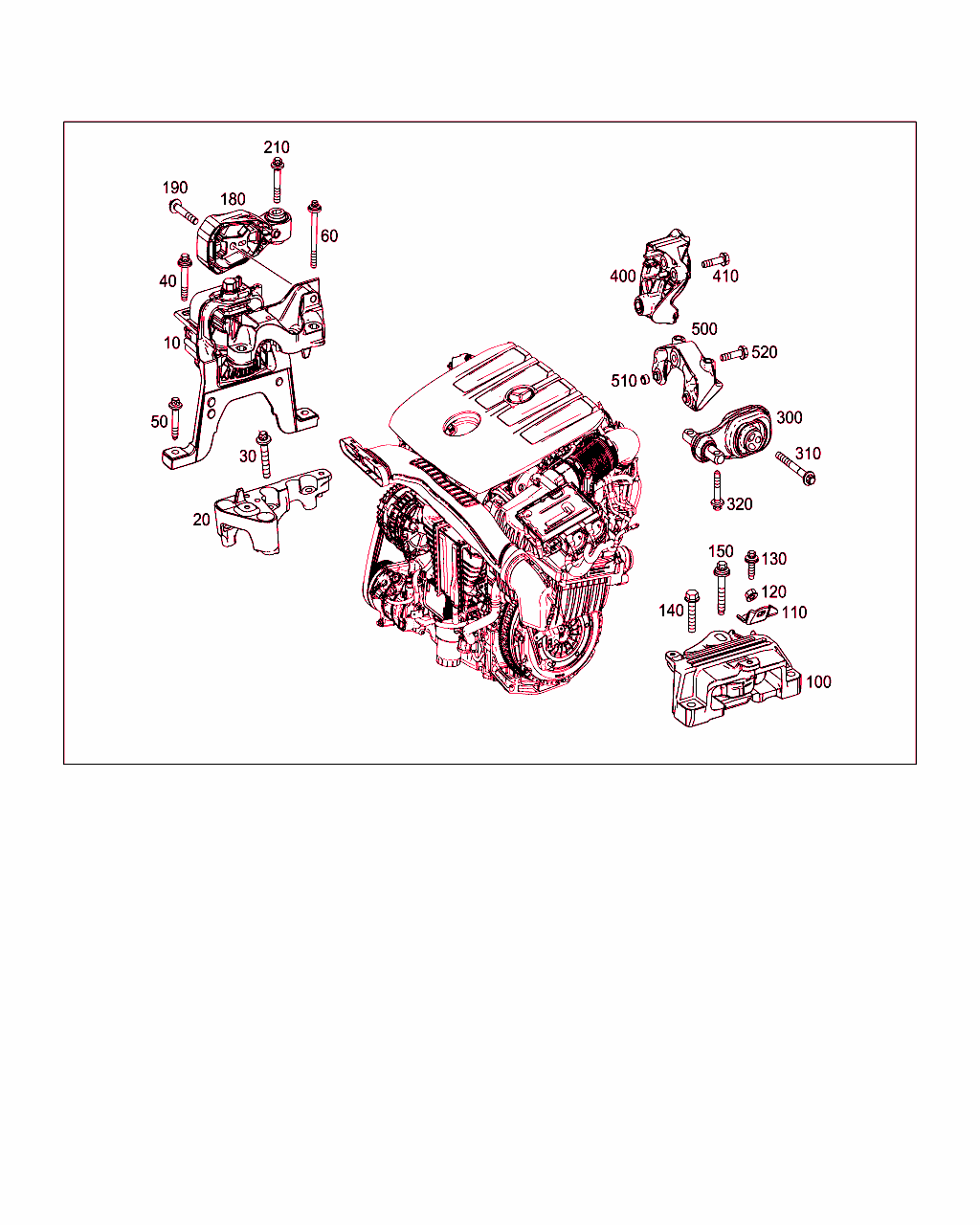 210
190
180
60
40
10
50
30
20
400
410
500
520
510
300
310
320
150
130
120
140
110
100