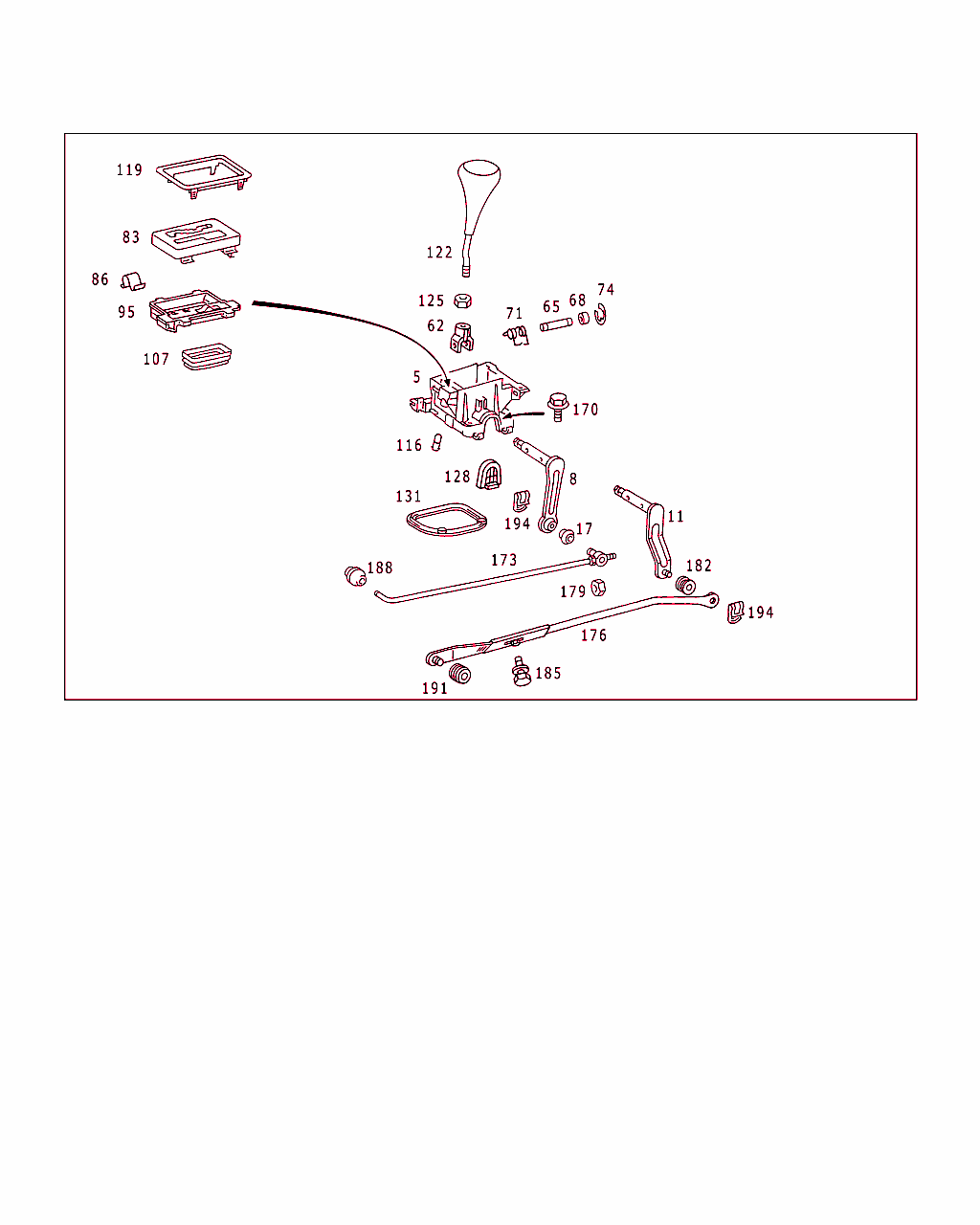 119
83
86
95
107
122
125
62
71
65
68
74
5
170
116
128
8
131
194
17
11
188
173
182
179
194
176
191
185