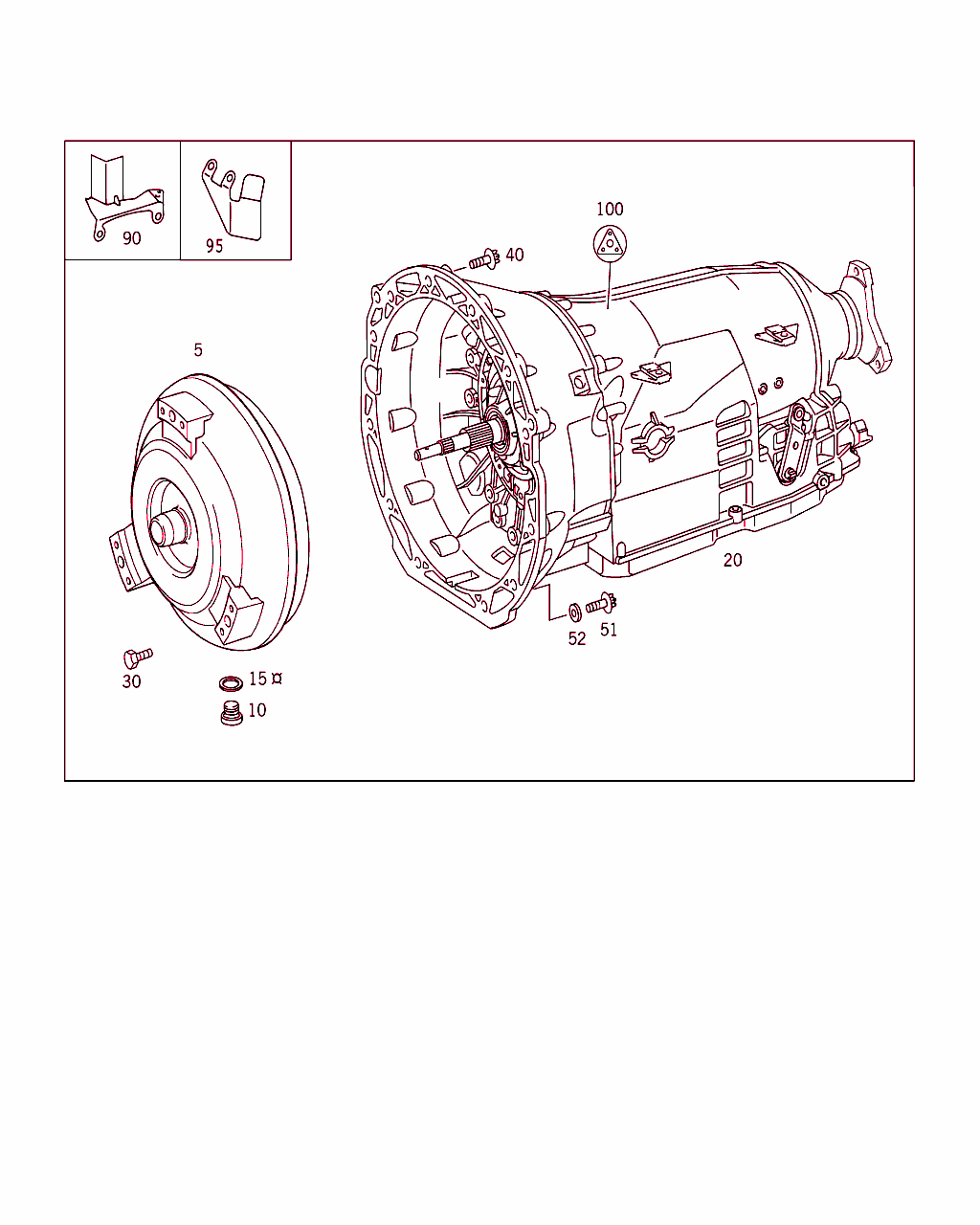 90
95
100
40
5
20
52
51
30
15 ¤
10