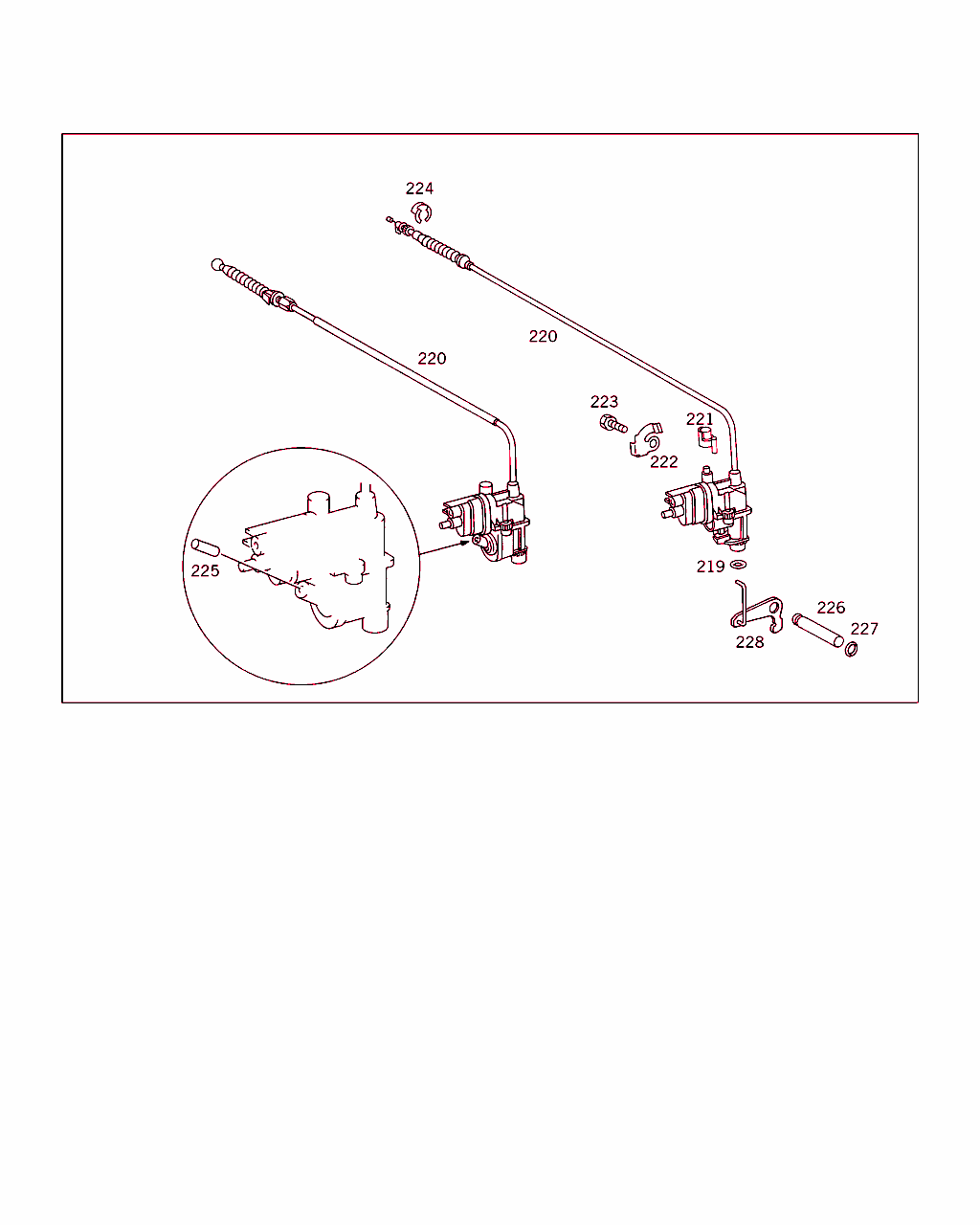 224

220

220

223

221

222

225

219

226

227

228