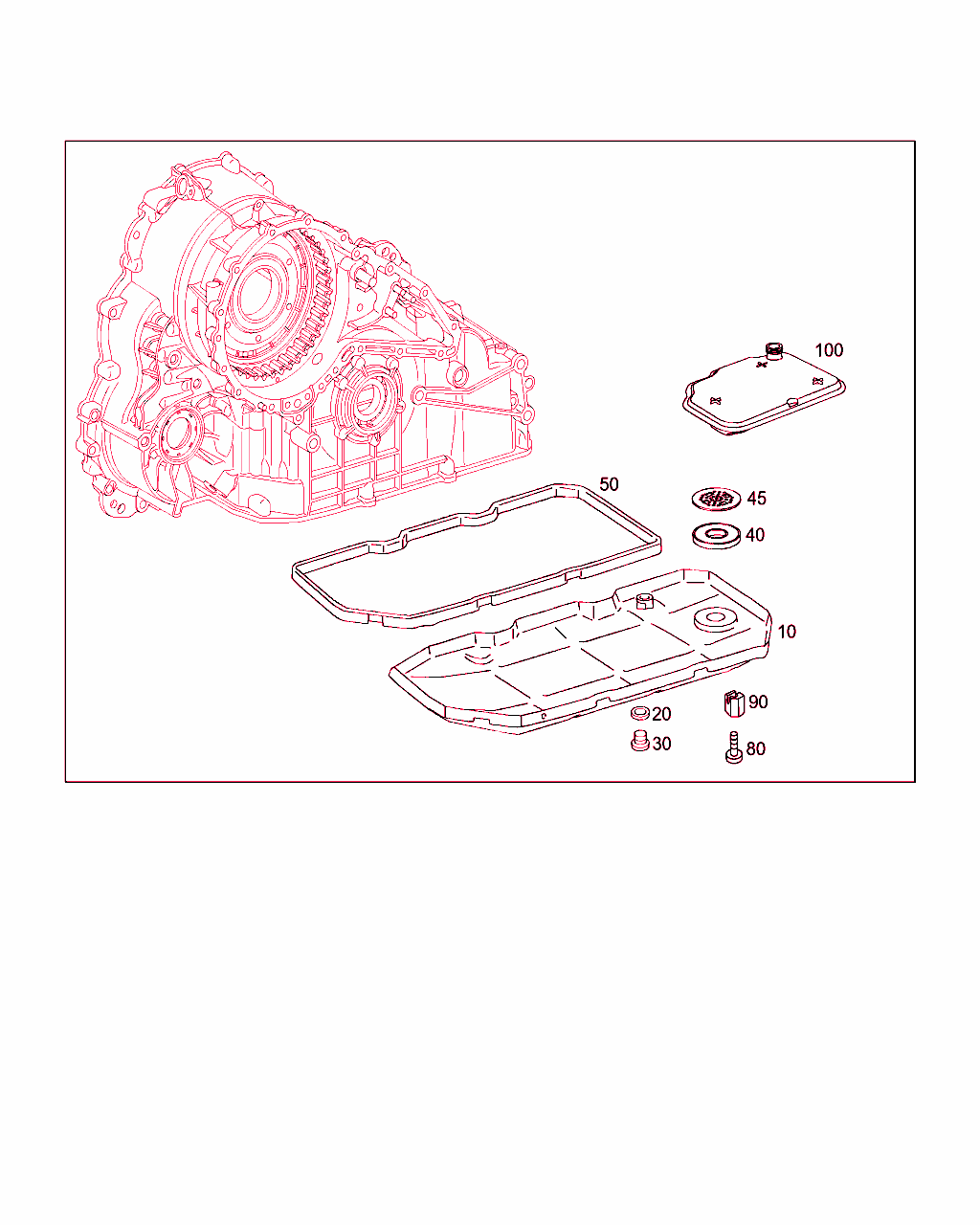 100

50

45

40

10

20

90

30

80