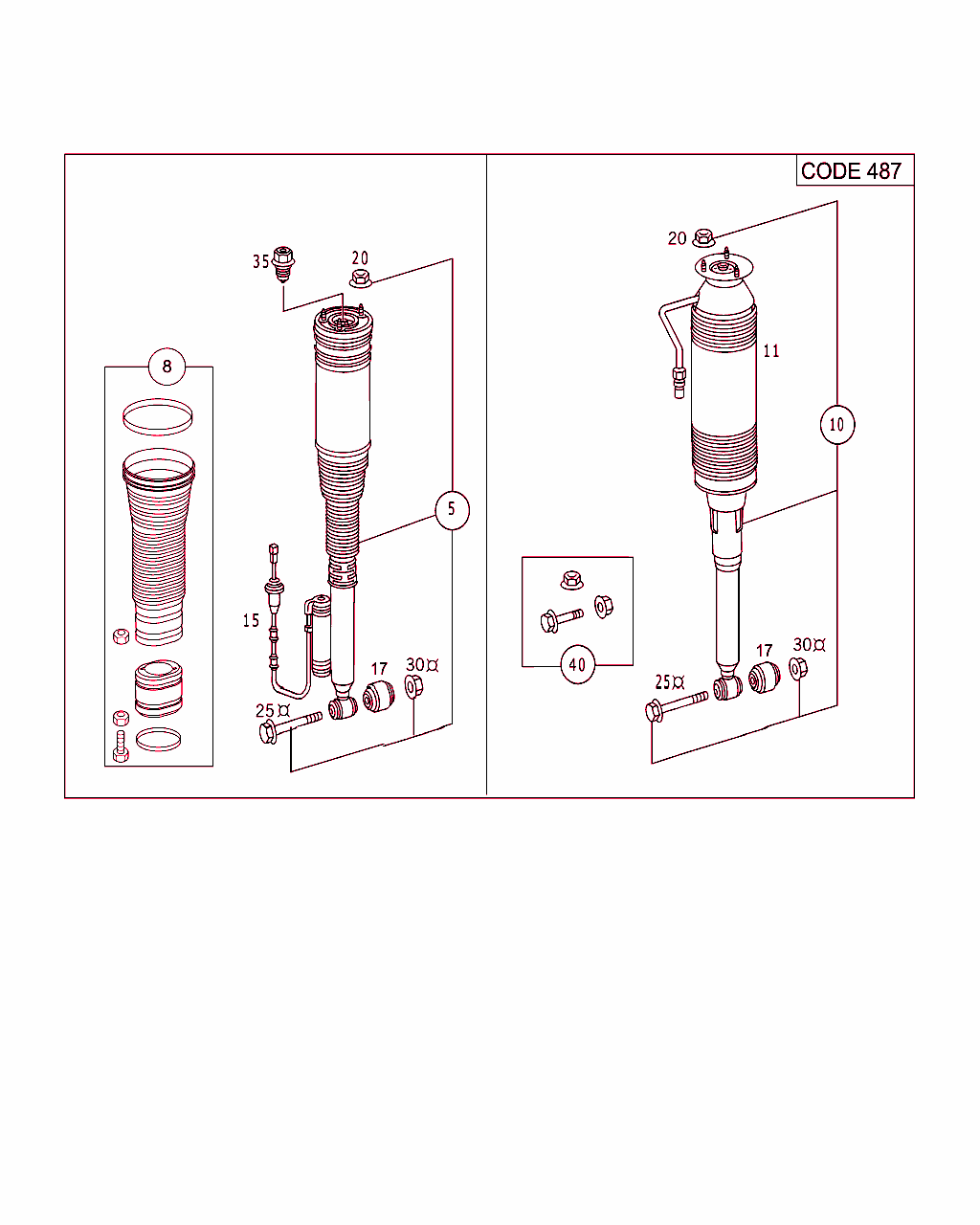 CODE 487

35
20
8
5
15
17
30¤
25¤

20
11
10
40
17
30¤
25¤