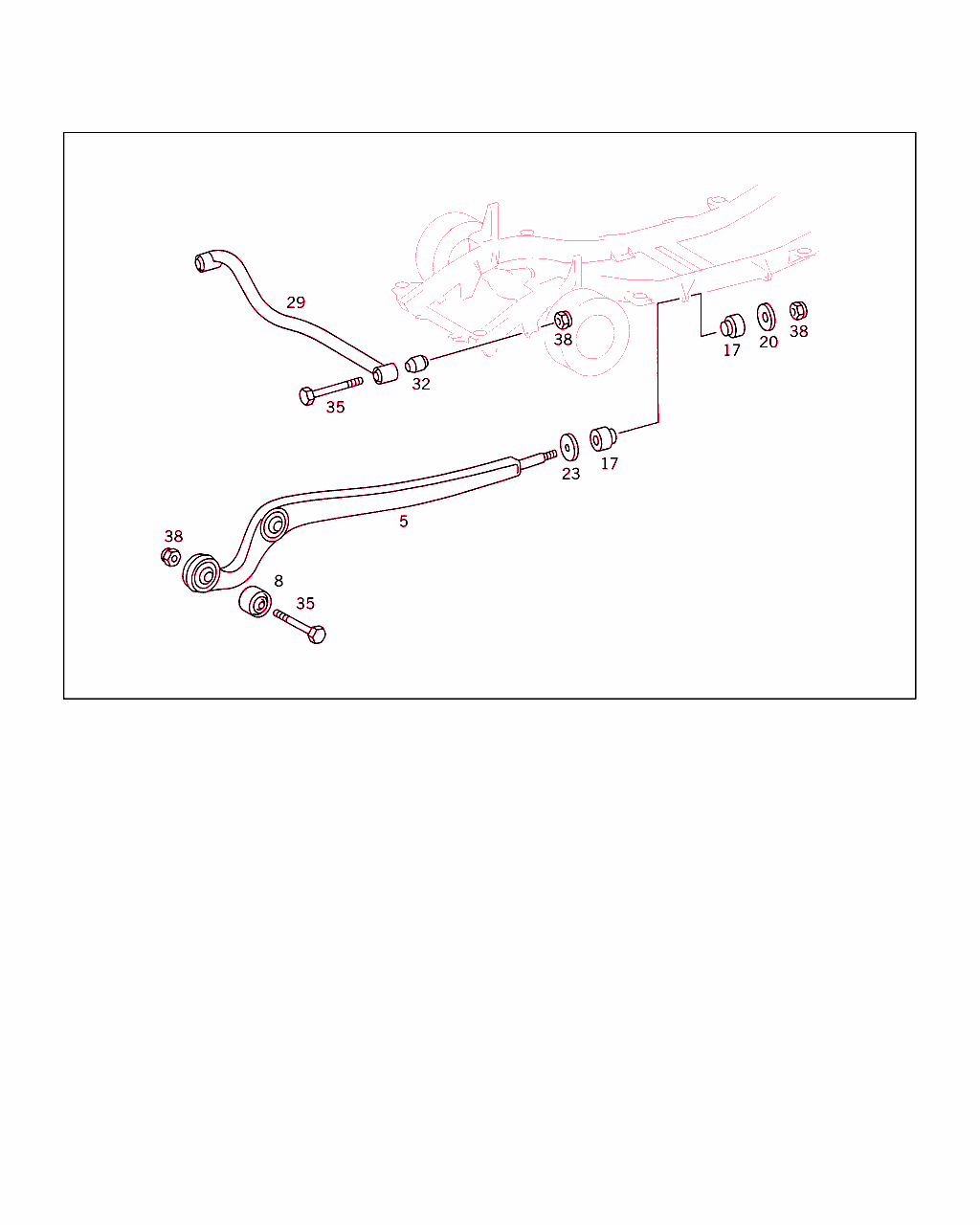 29
38
17
20
38
32
35
23
17
5
38
8
35