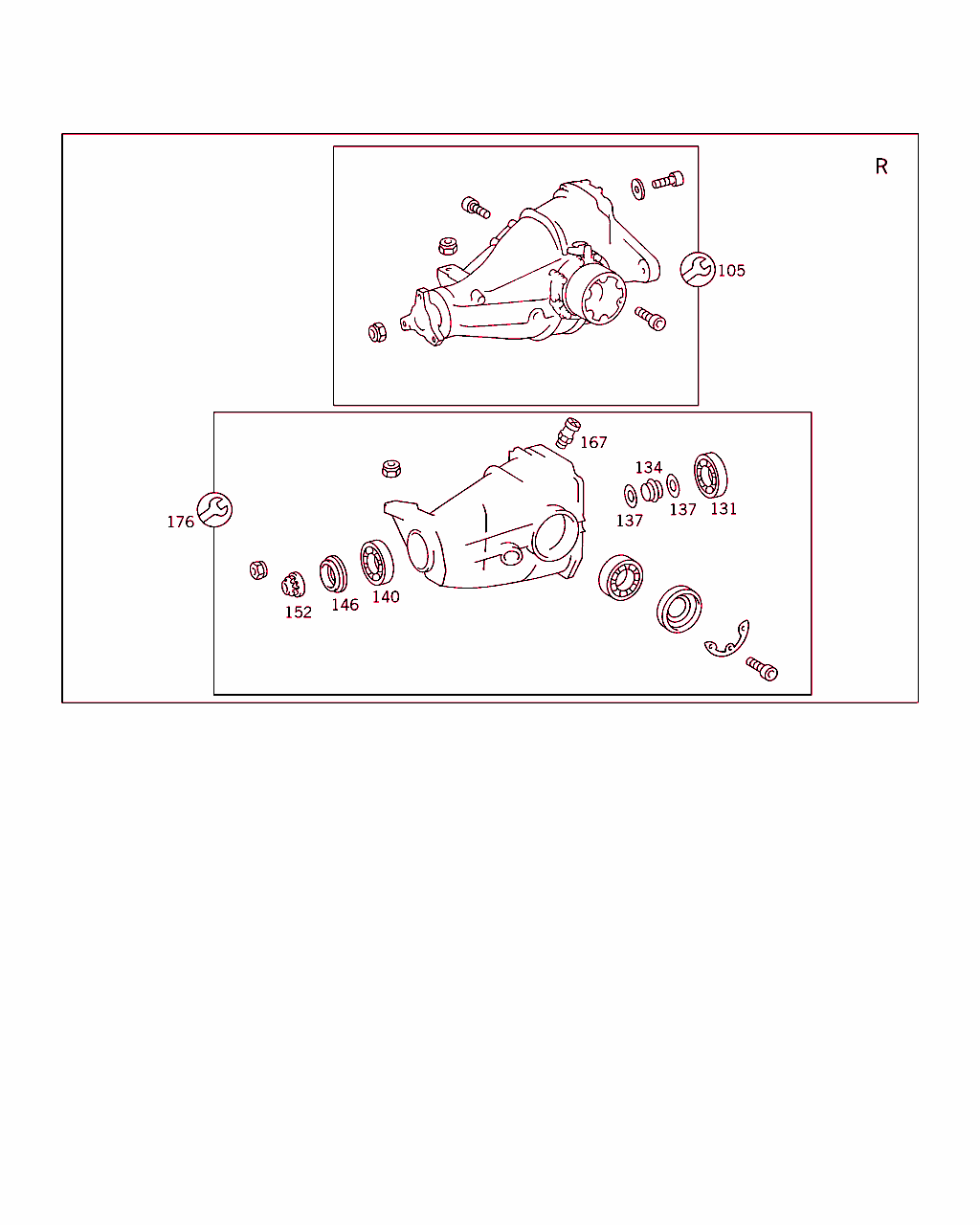 R

105

167

134

137

137

131

176

152

146

140