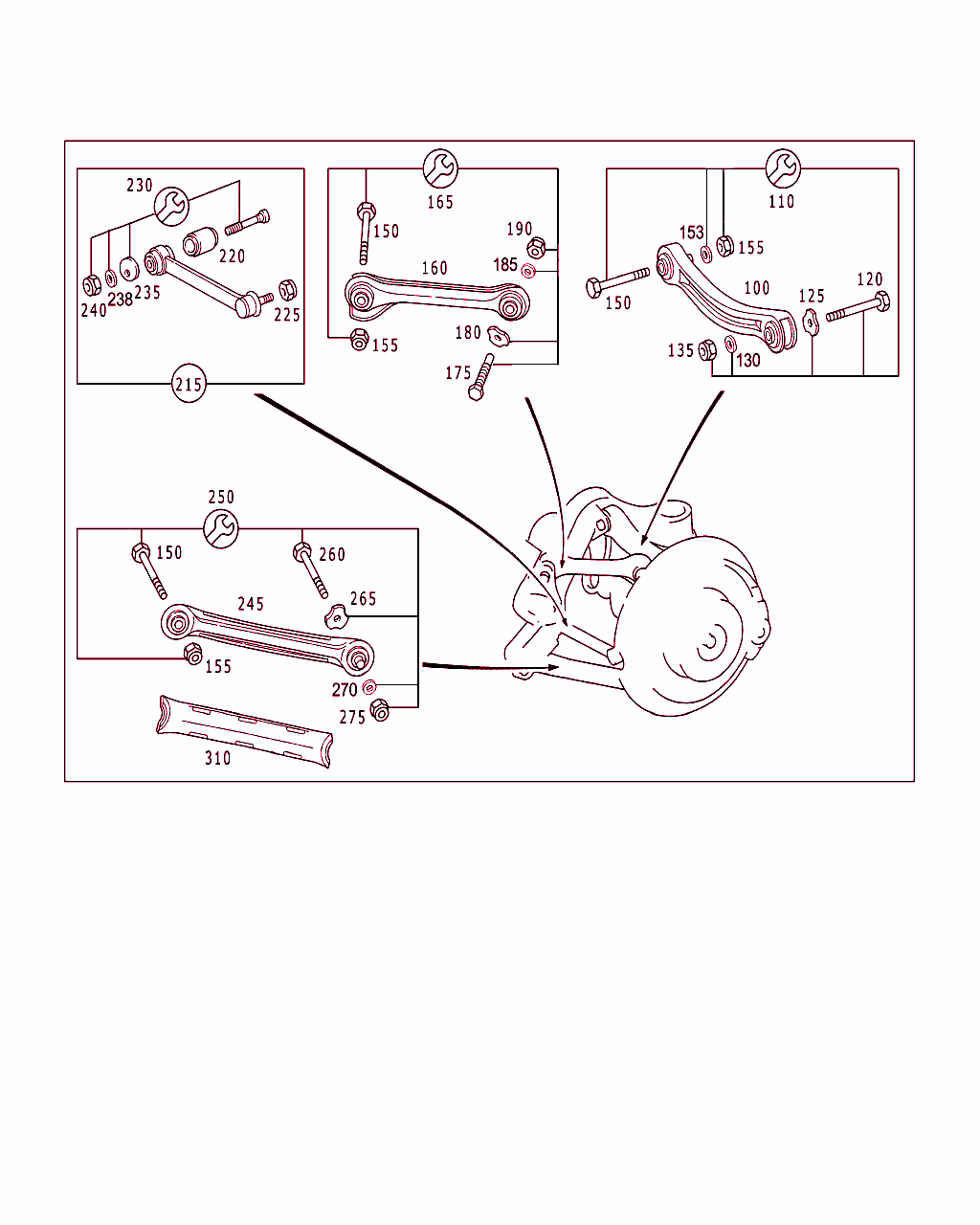 230
220
240
238
235
225
215
165
150
190
185
160
155
180
175
110
153
155
150
100
125
120
135
130
250
150
260
245
265
155
270
275
310