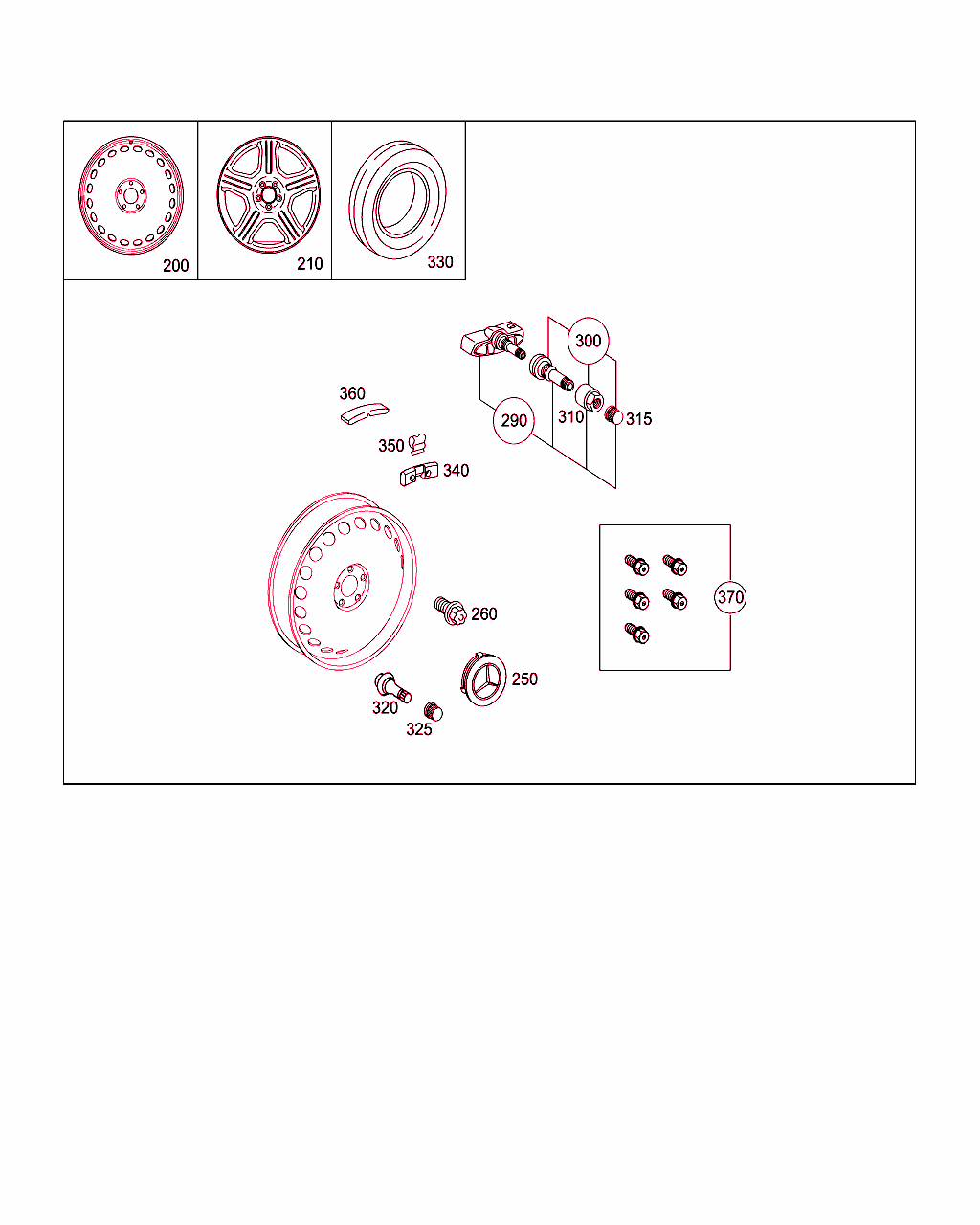 200
210
330
300
360
290
310
315
350
340
260
370
250
320
325