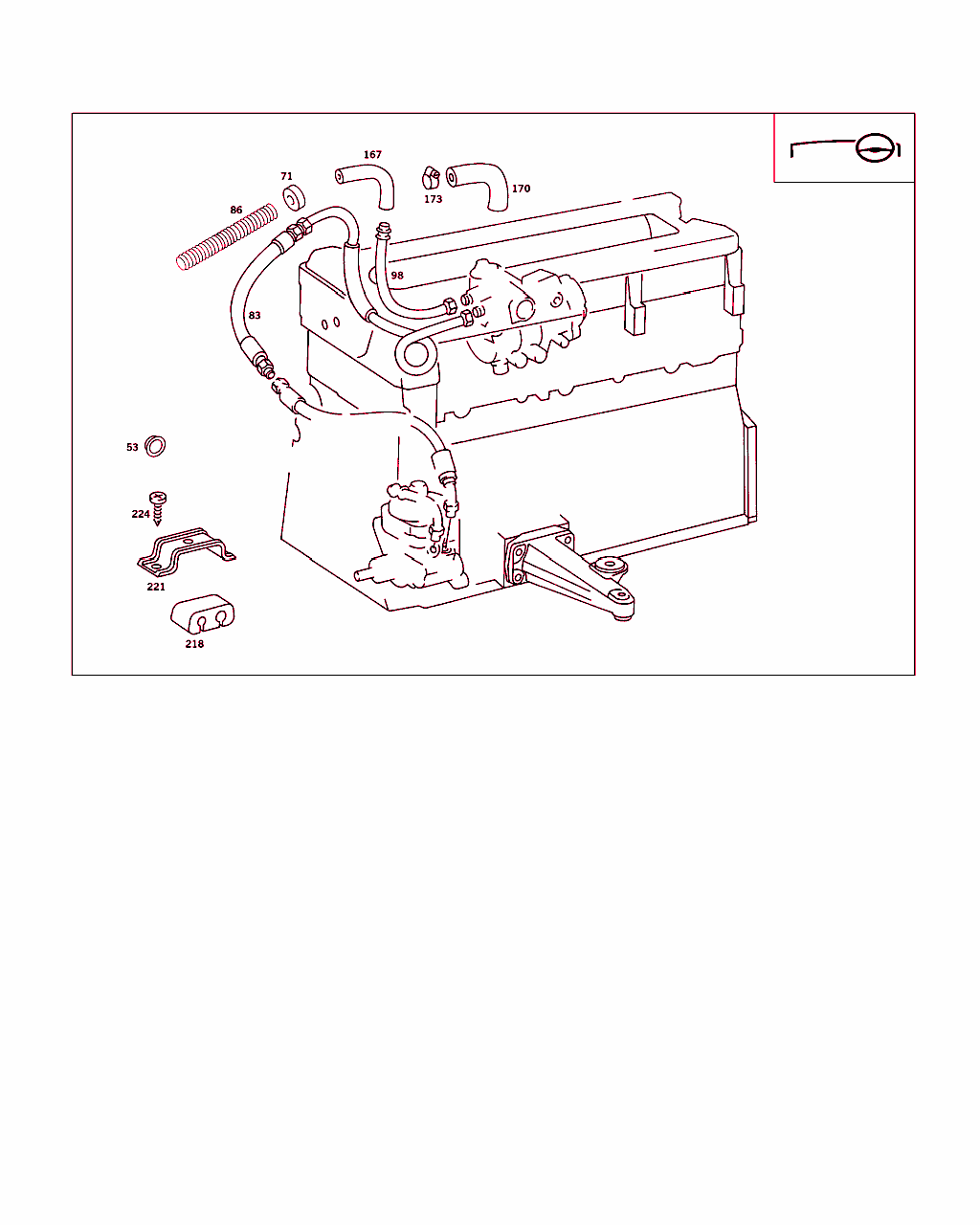 167
71
173
170
86
98
83
53
224
221
218