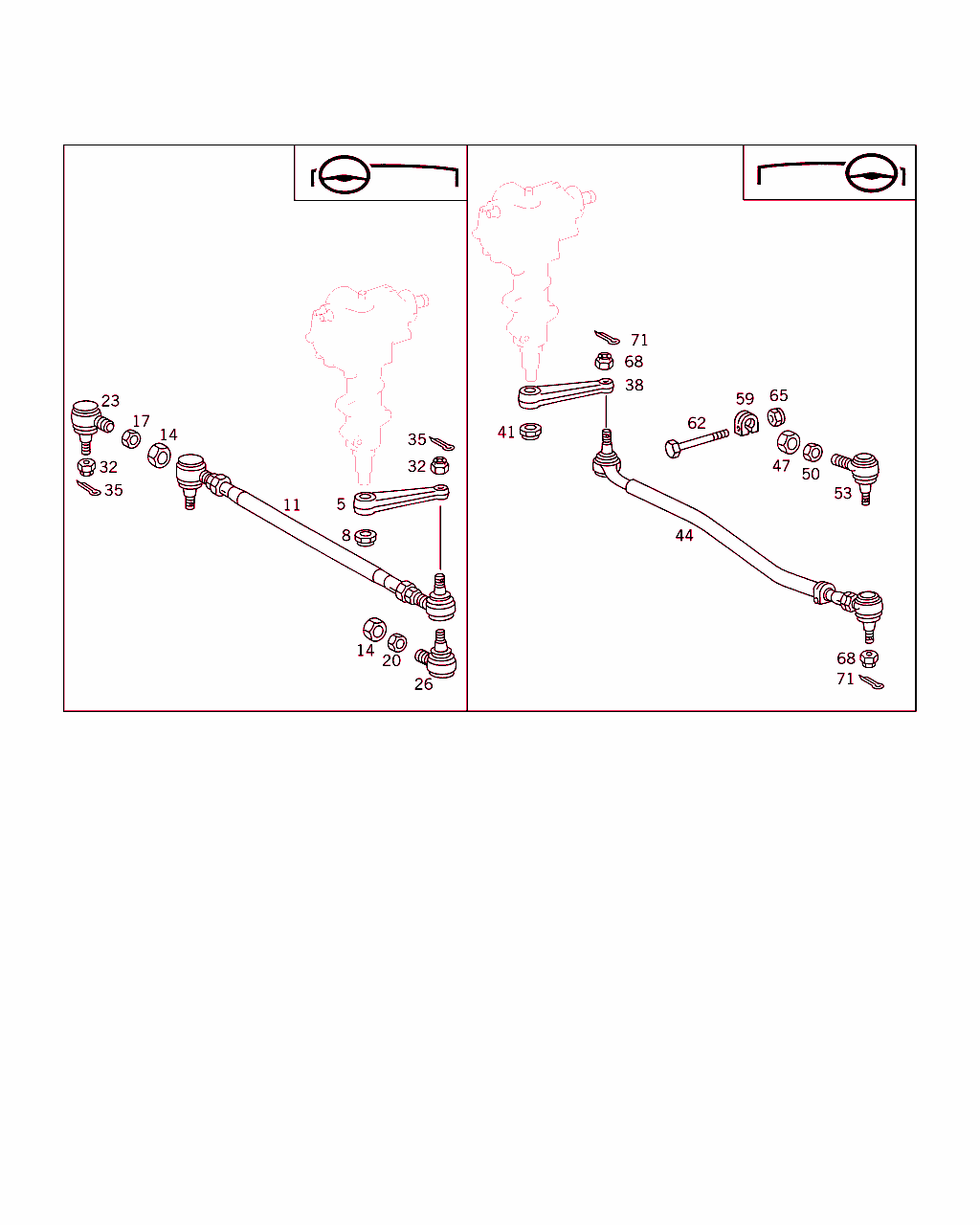 23
17
14
32
35
11
35
32
5
8
14
20
26

71
68
38
41
62
59
65
47
50
53
44
68
71