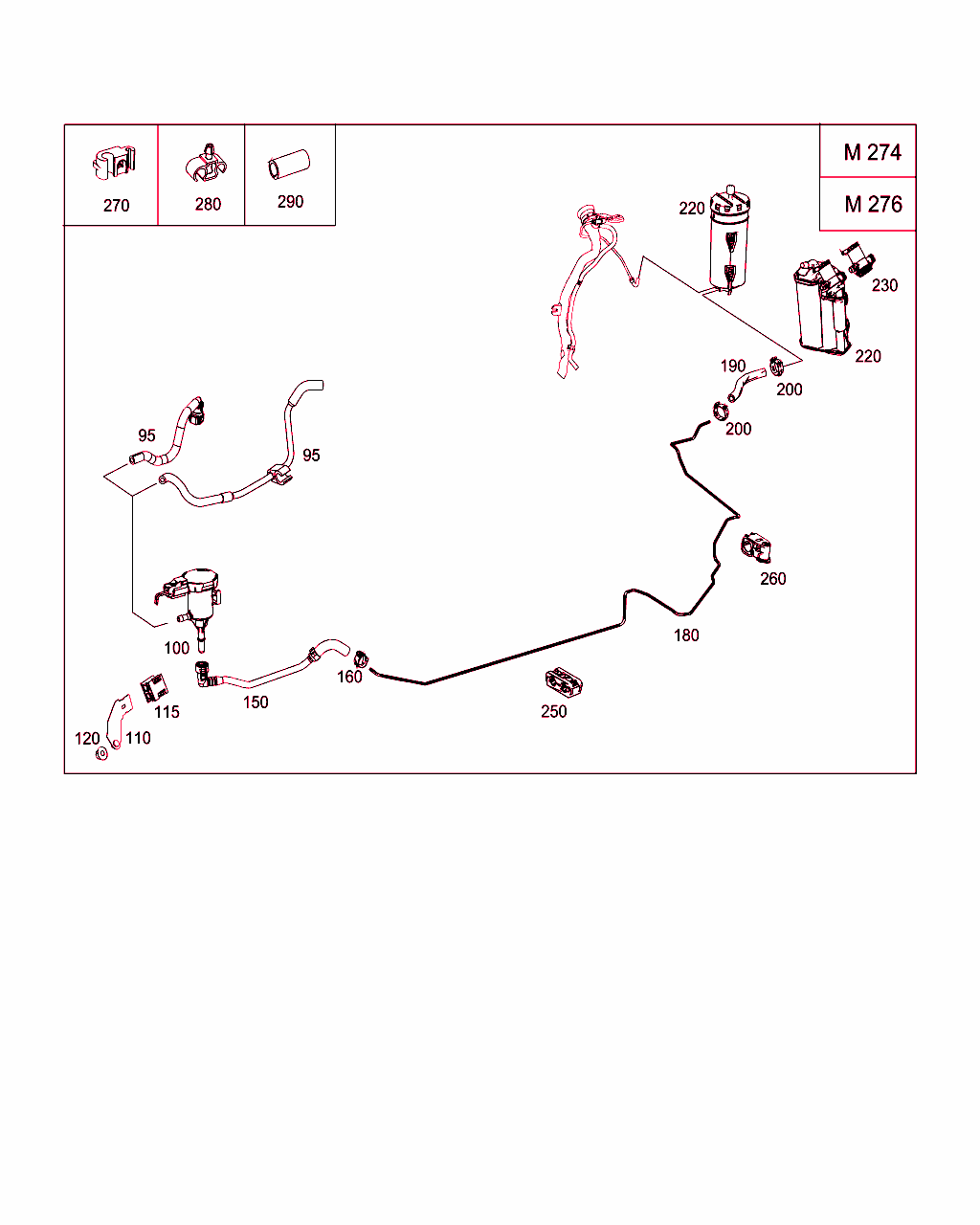 270
280
290
M 274
M 276
220
230
220
190
200
200
95
95
260
180
100
160
150
115
250
120
110