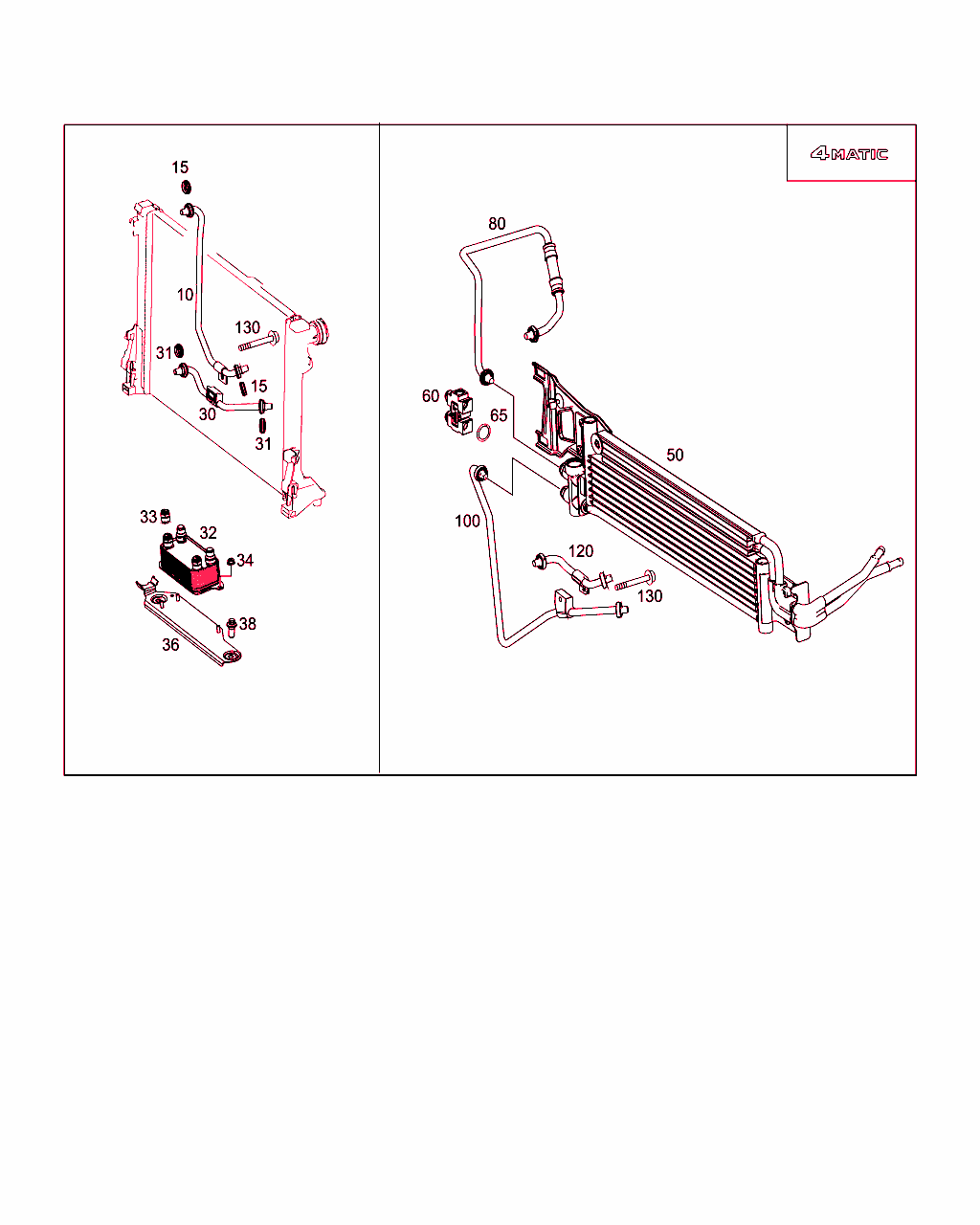 15
10
130
31
15
30
31
33
32
34
38
36
4MATIC
80
60
65
50
100
120
130