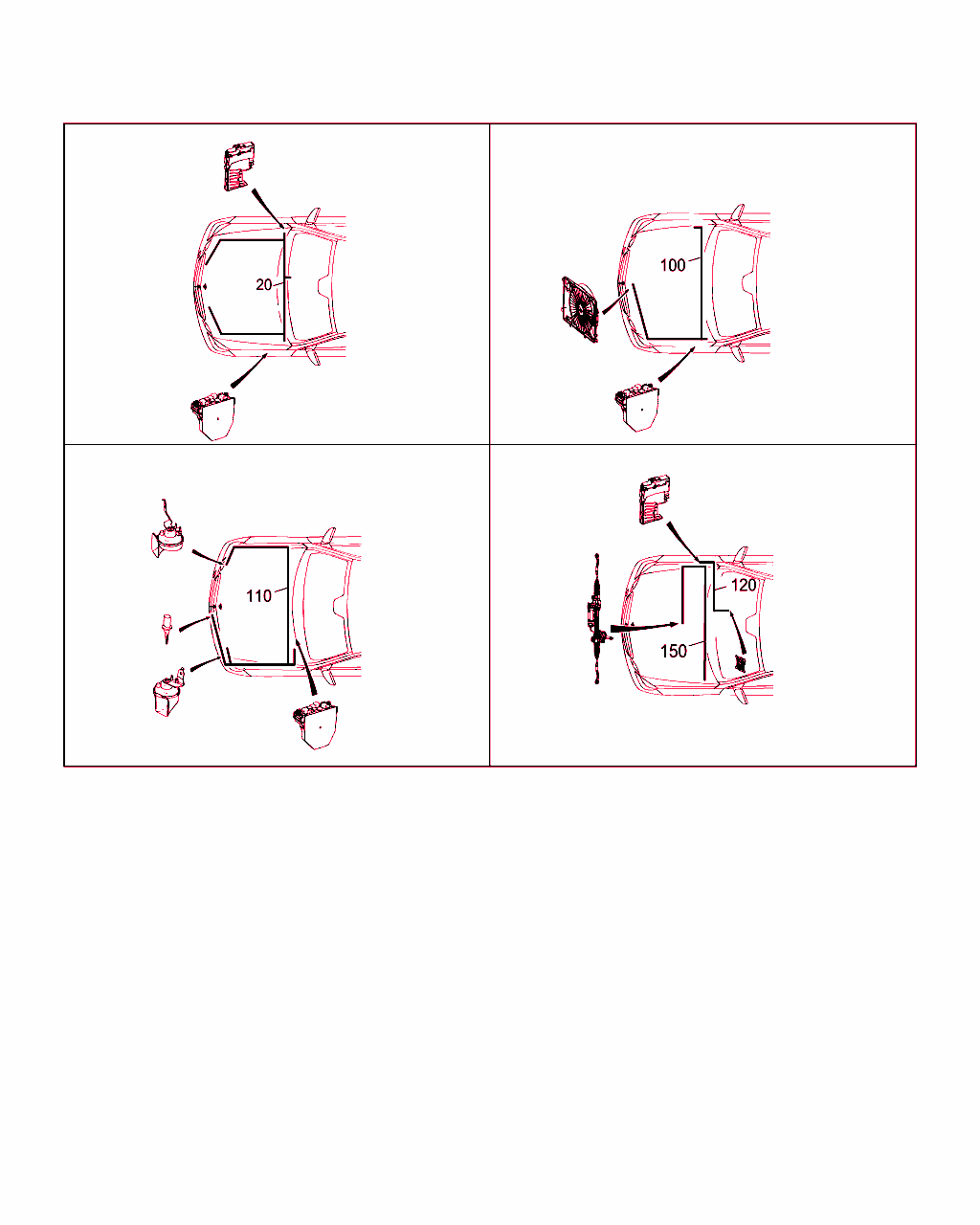 20

100

110

120

150