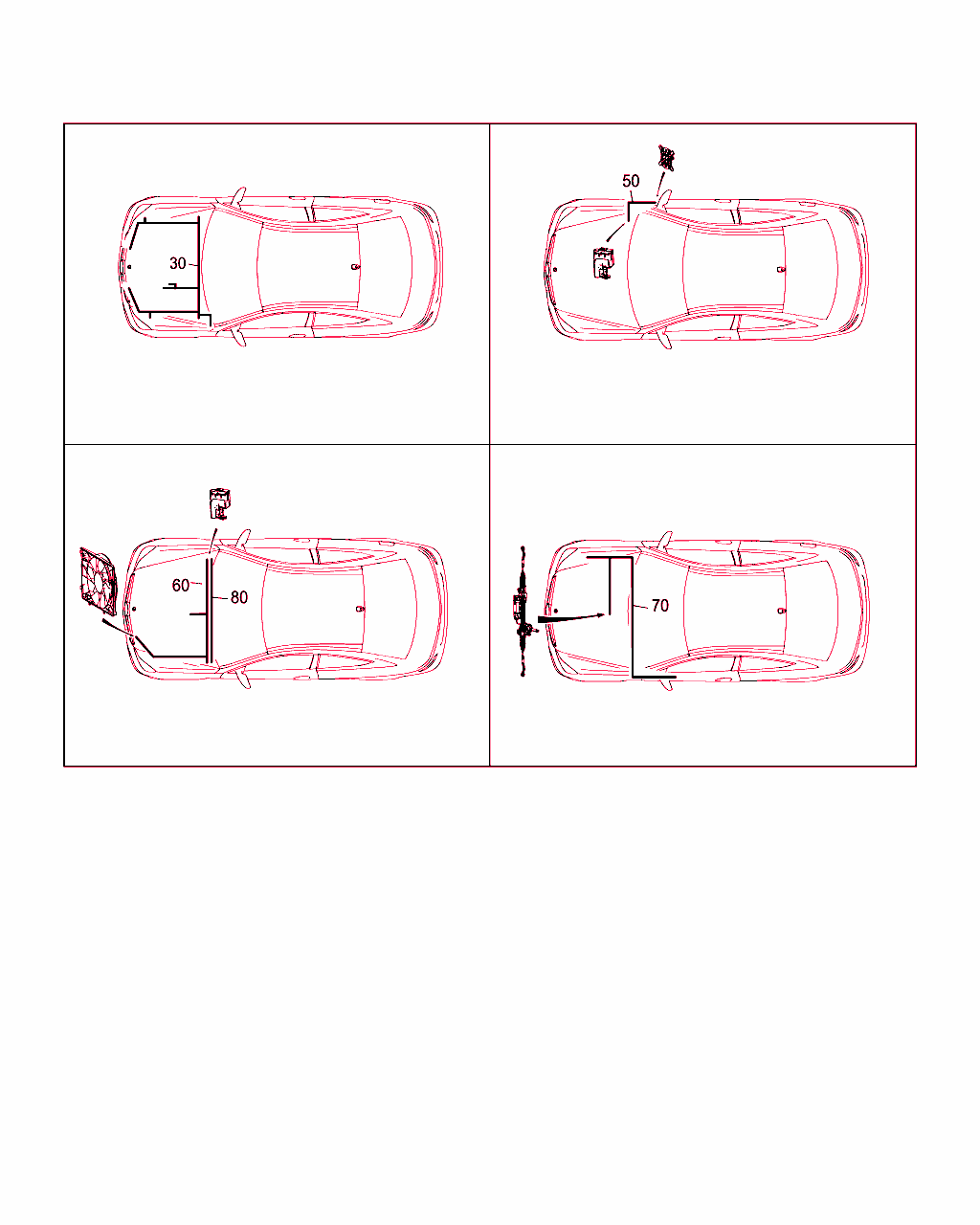 30

50

60

80

70