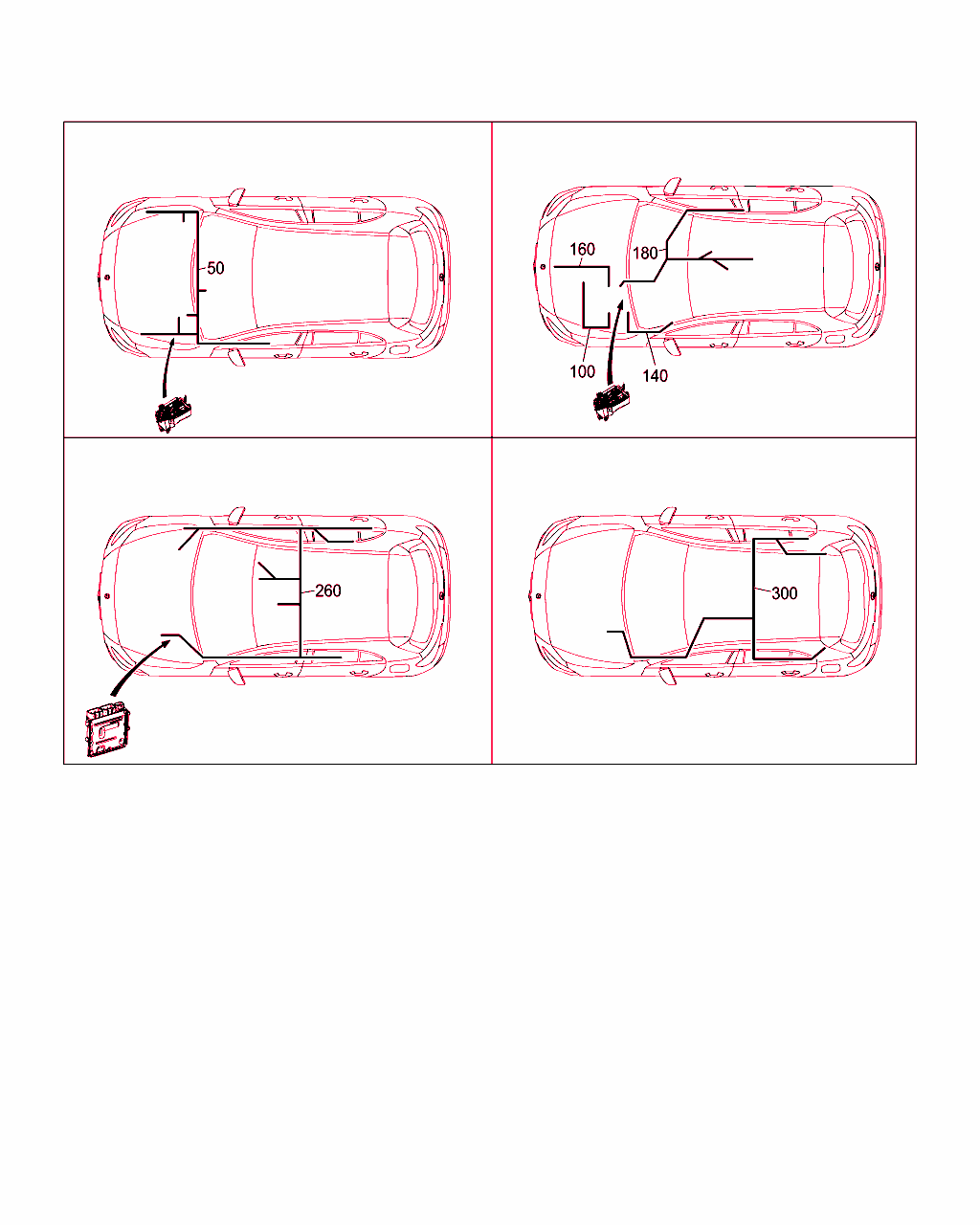 50

160
180
100
140

260

300