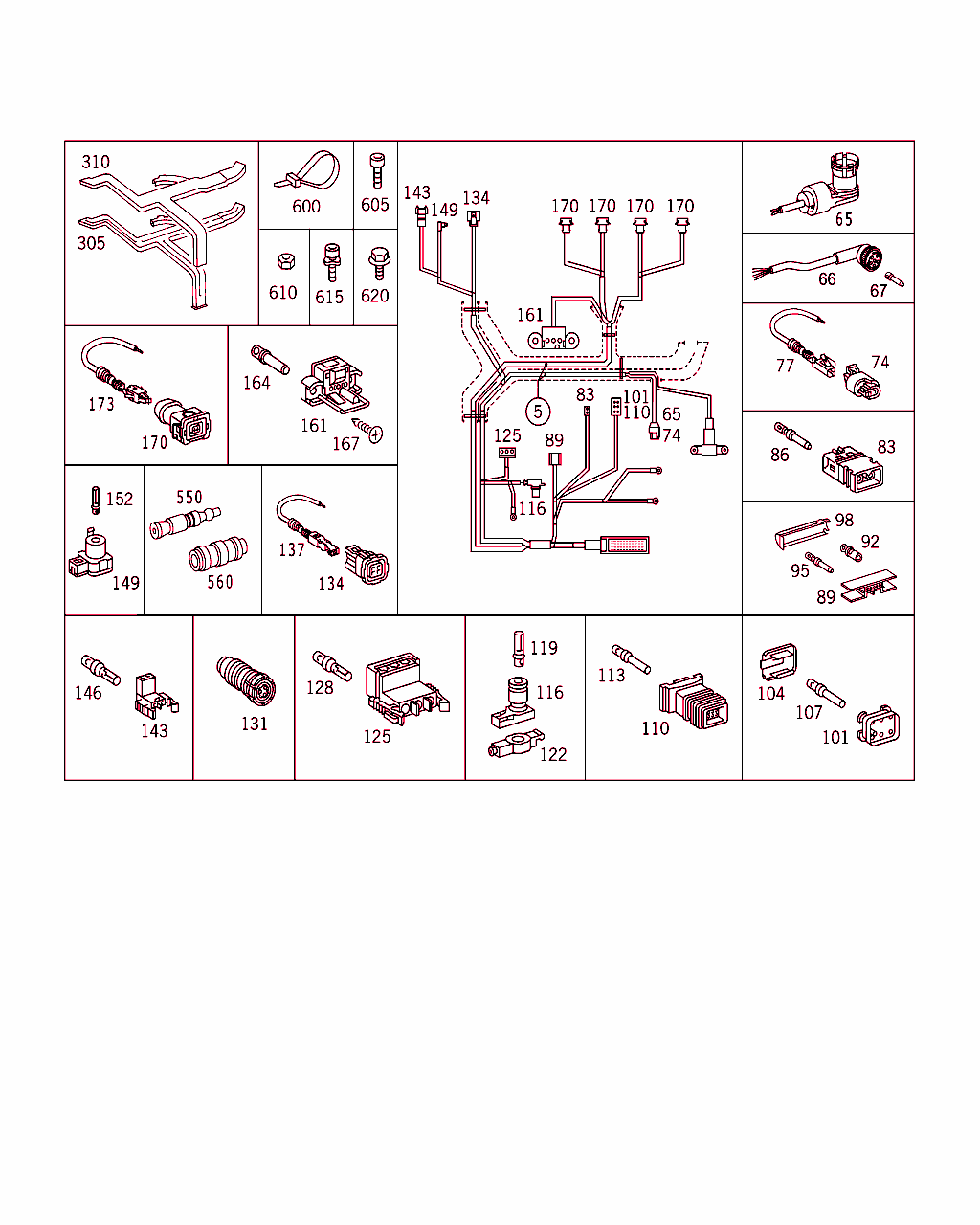 310
305
600
605
610
615
620
143
149
134
170
170
170
170
161
5
83
101
110
65
74
125
89
116
65
66
67
77
74
86
83
98
92
95
89
173
170
164
161
167
152
149
550
560
137
134
146
143
131
128
125
119
116
122
113
110
104
107
101