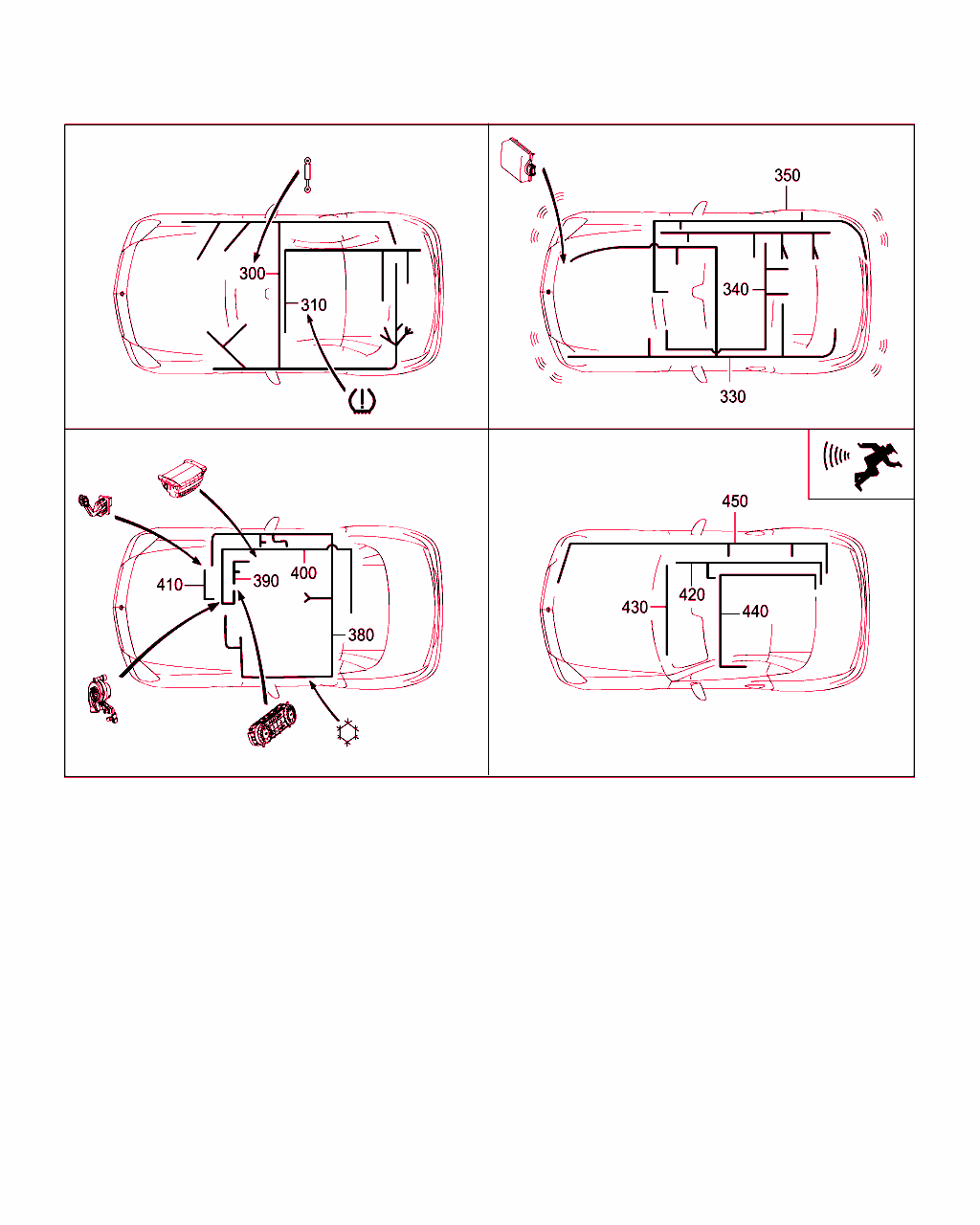 300
310
350
340
330
410
390
400
380
450
430
420
440