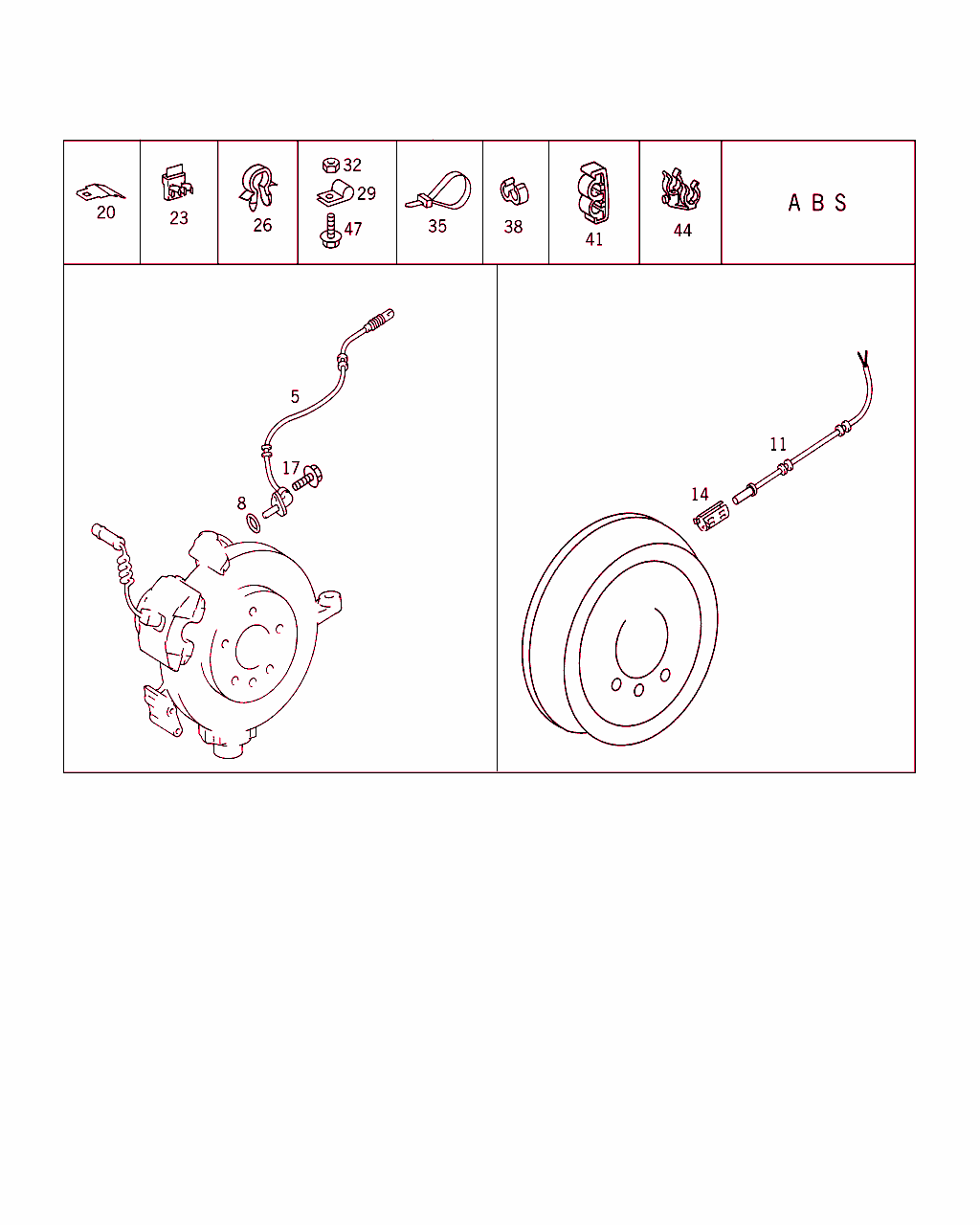 20
23
26
32
29
47
35
38
41
44
A B S

5
17
8

11
14