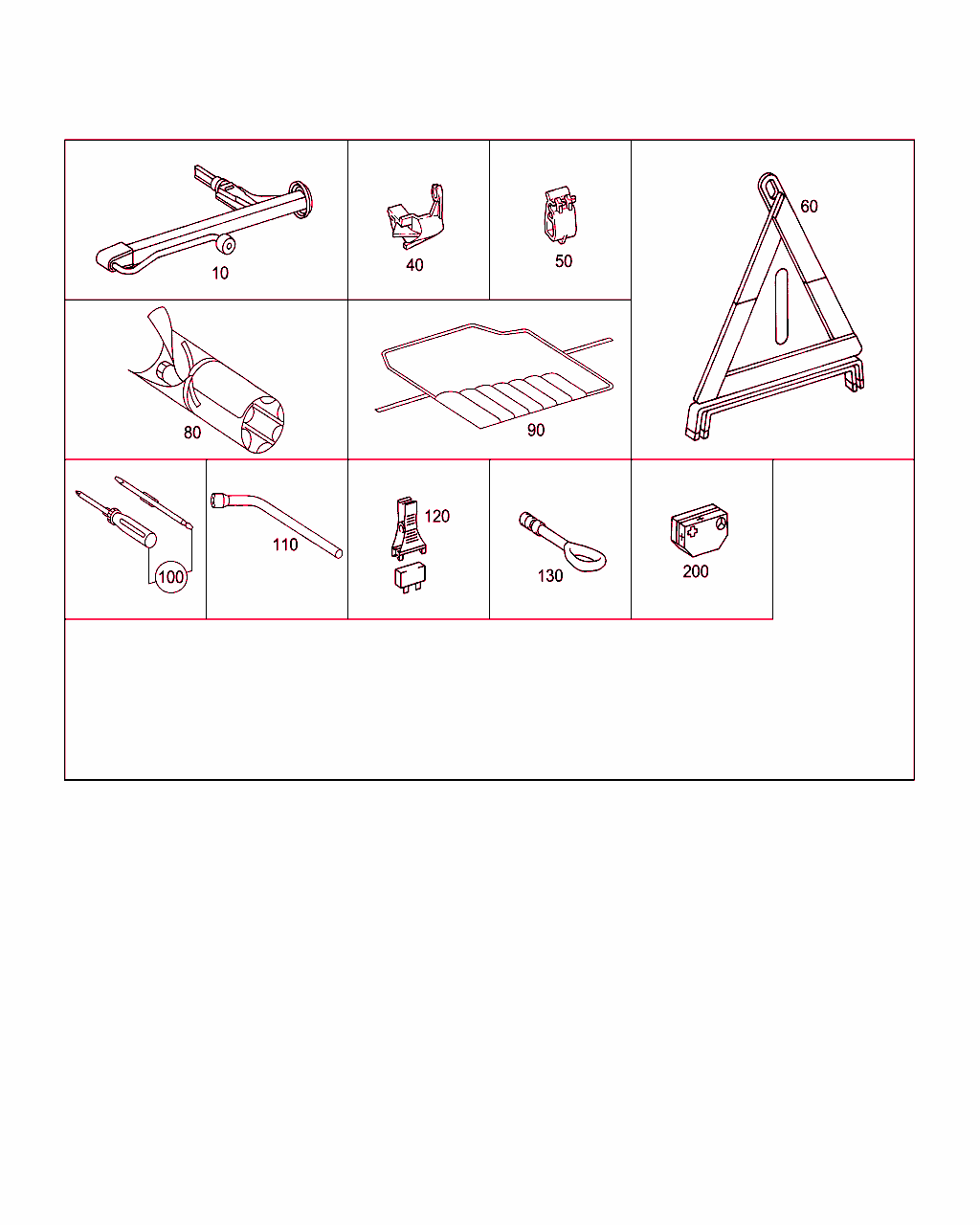 10
40
50
60
80
90
100
110
120
130
200