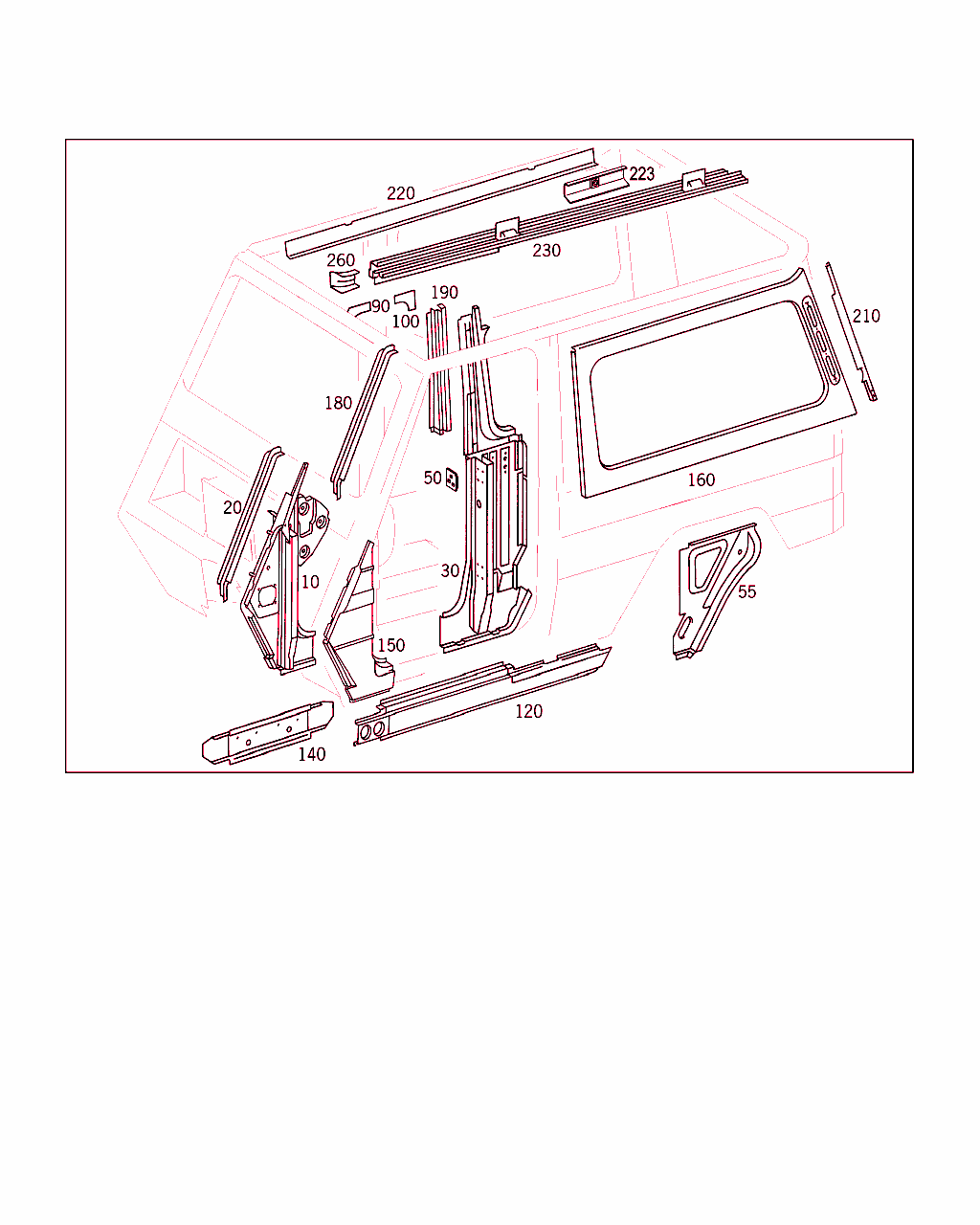 220
223
230
260
90
100
190
210
180
50
160
20
10
30
55
150
120
140