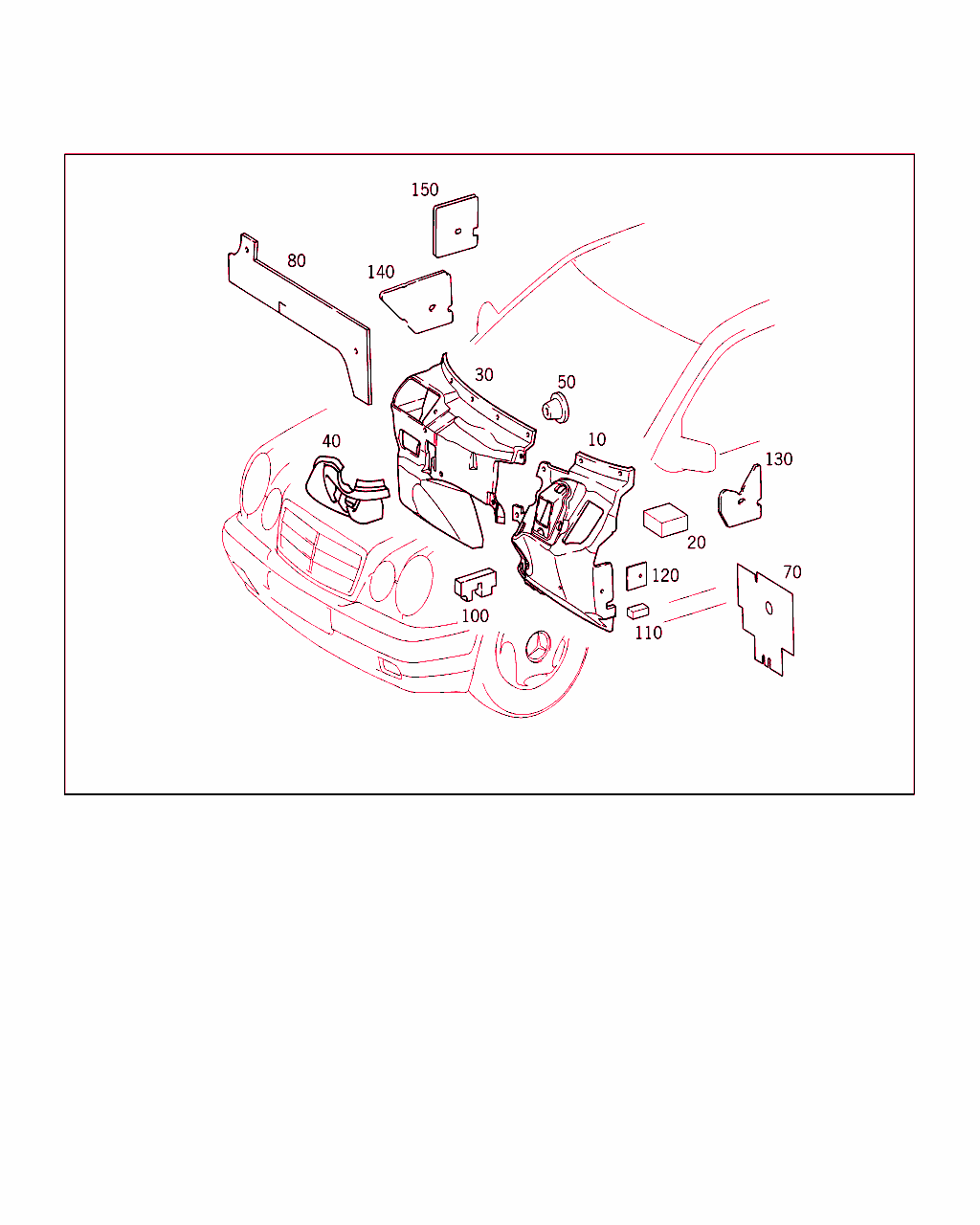 150
80
140
30
50
40
10
130
20
120
70
100
110