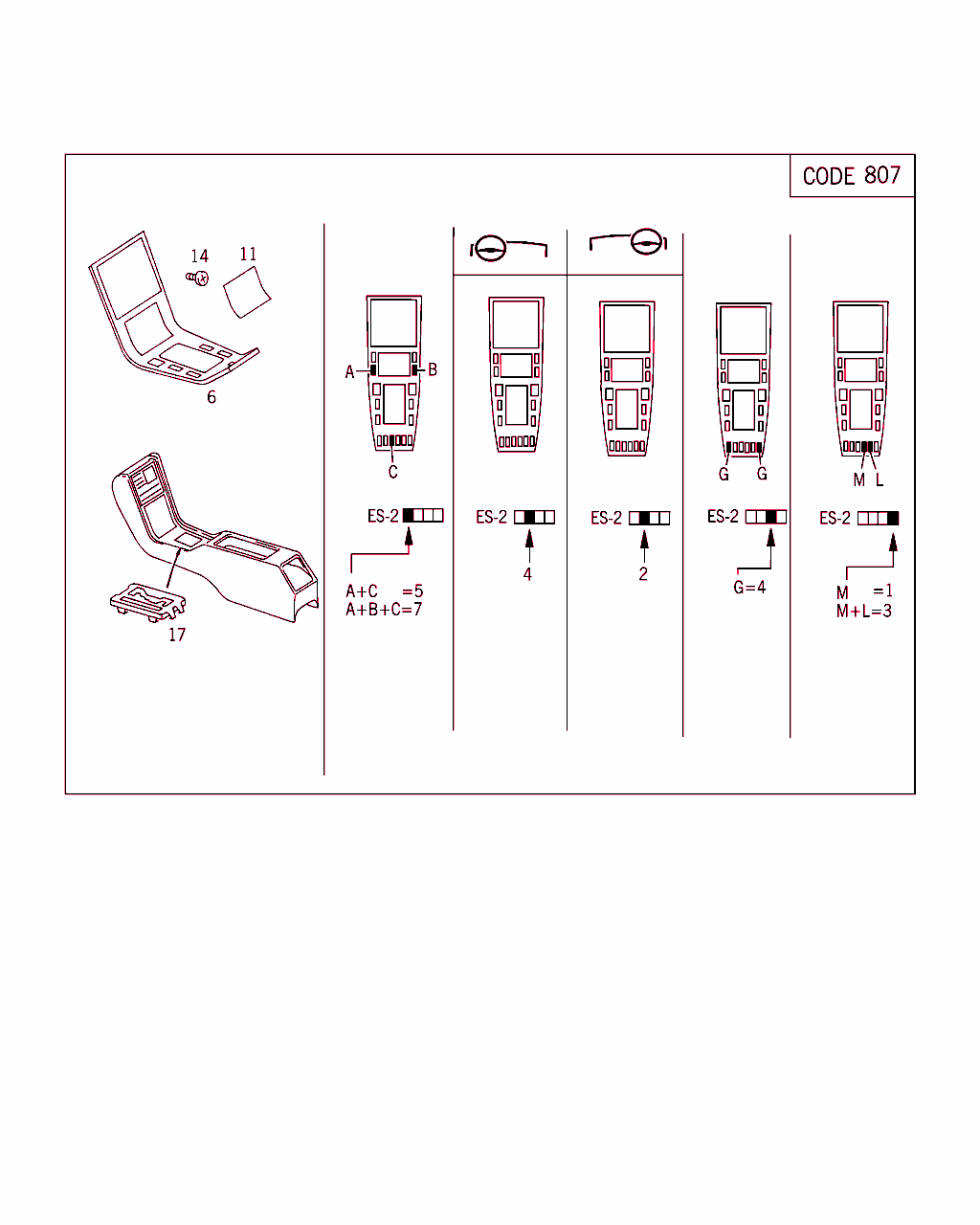 CODE 807

14
11
6
17

A
B
C
ES-2
A+C =5
A+B+C=7

ES-2
4

ES-2
2

G
G
ES-2
G=4

M
L
ES-2
M =1
M+L=3