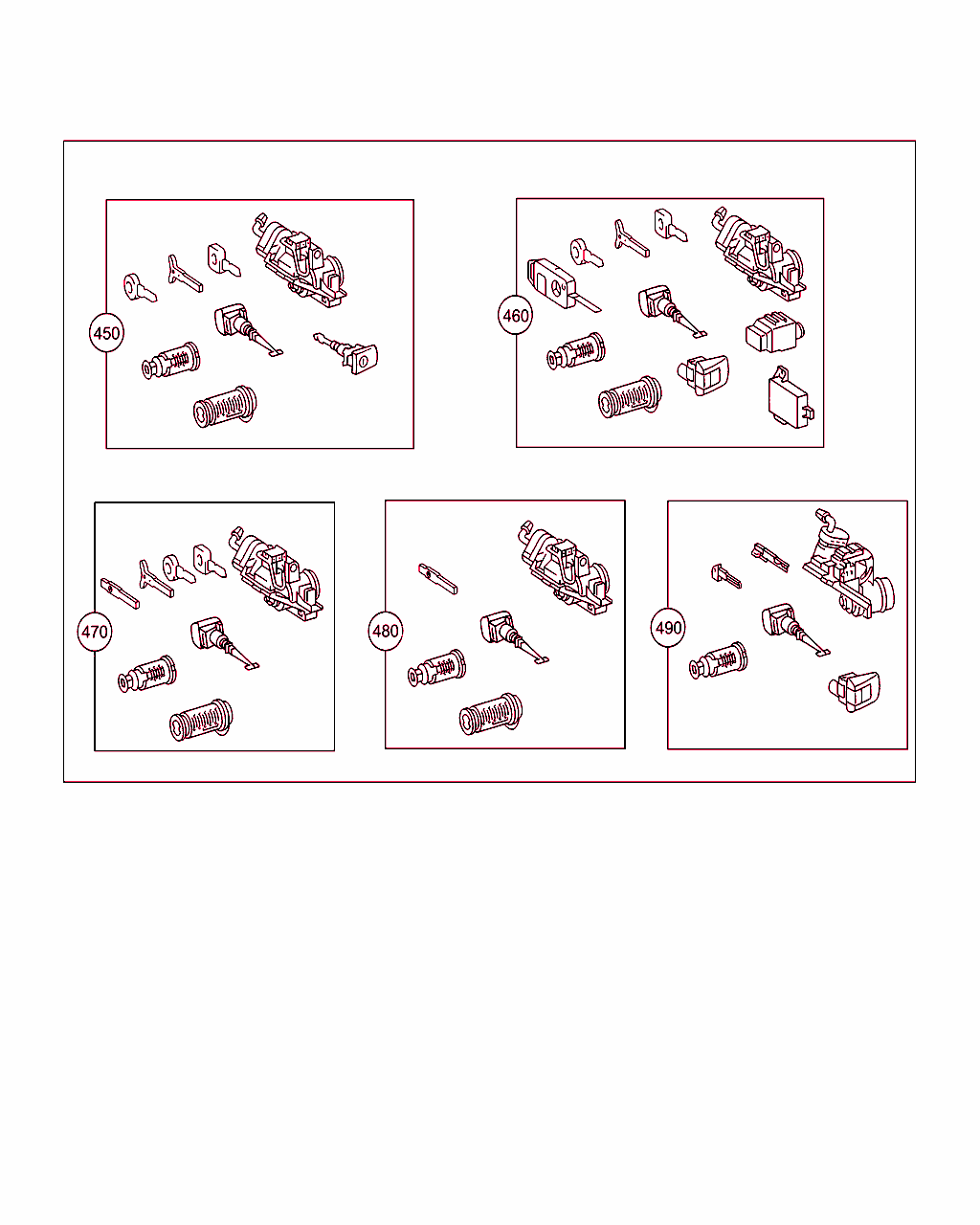 450

460

470

480

490