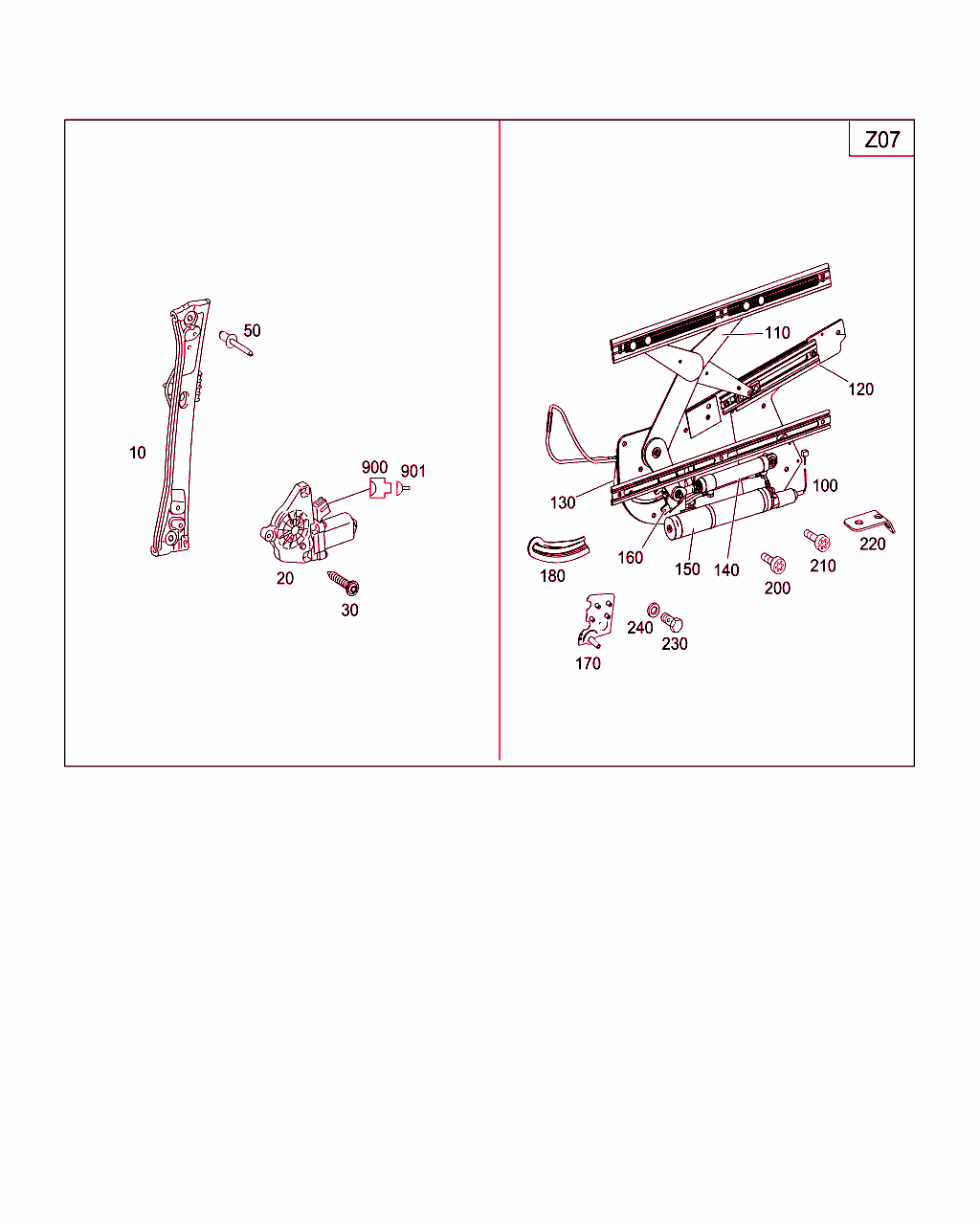 Z07

50
10
900
901
20
30

110
120
130
100
160
150
140
180
200
210
220
240
230
170