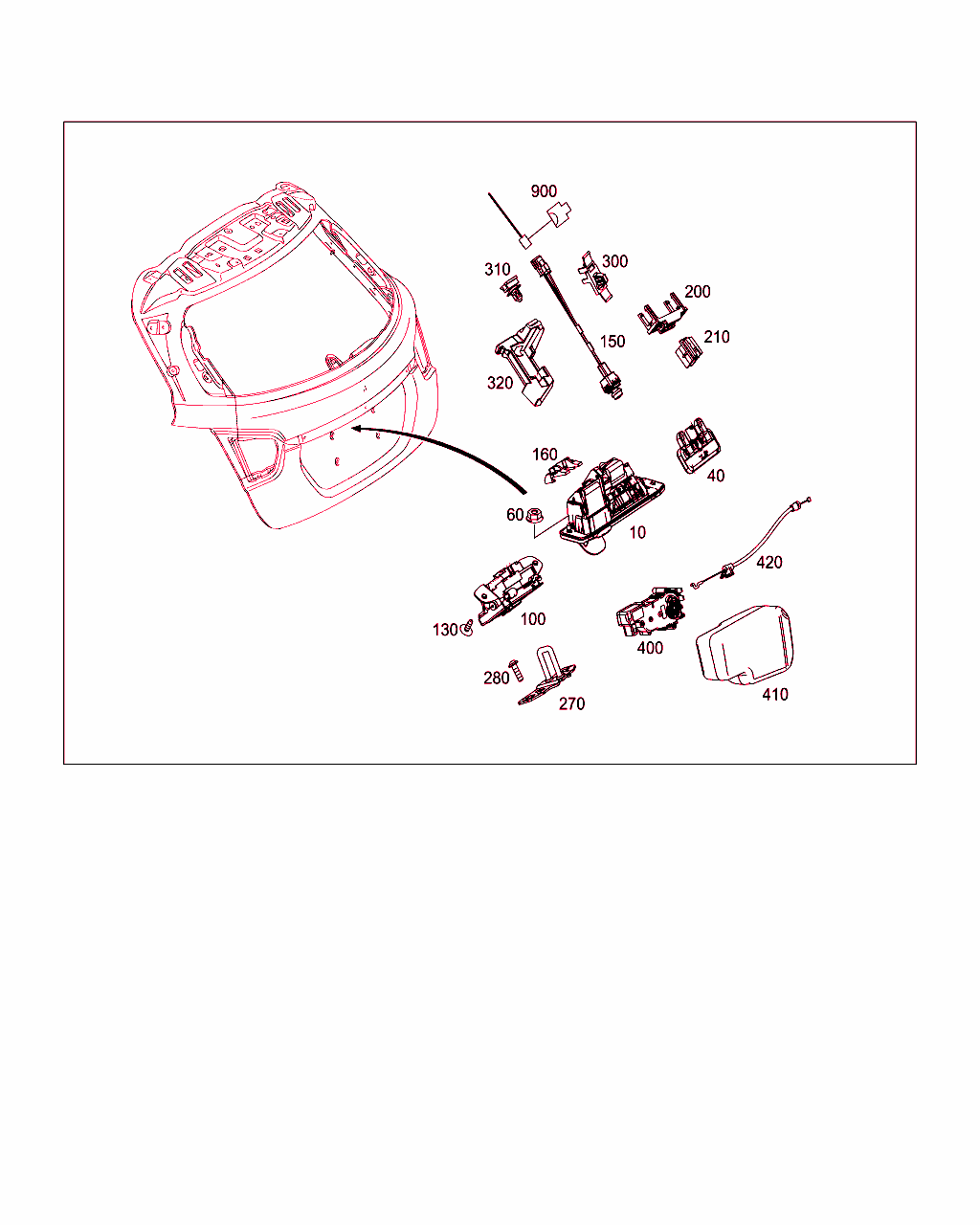 900
310
300
200
150
210
320
160
40
60
10
420
100
130
400
280
270
410