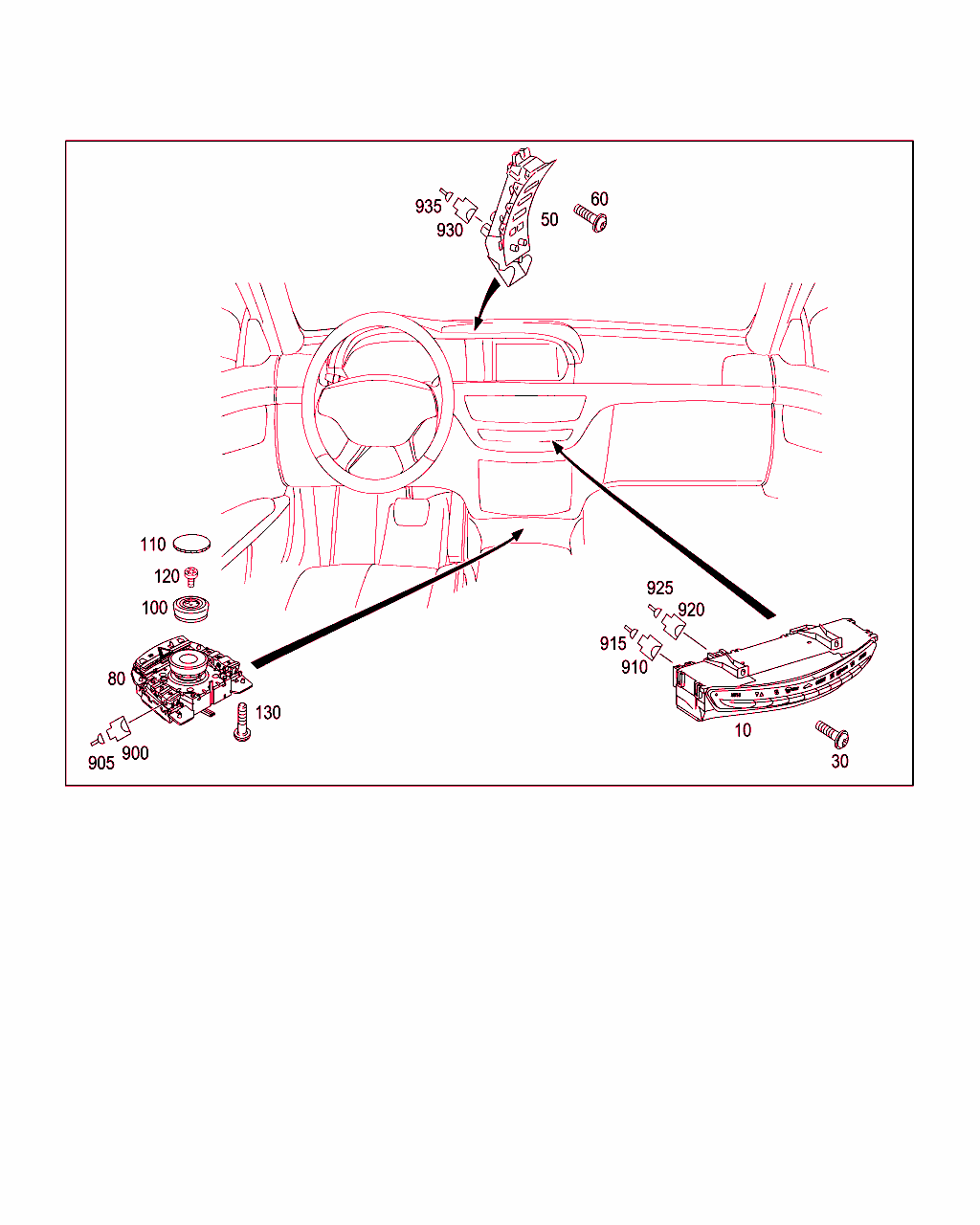 935
930
50
60
110
120
100
80
130
905
900
925
920
915
910
10
30