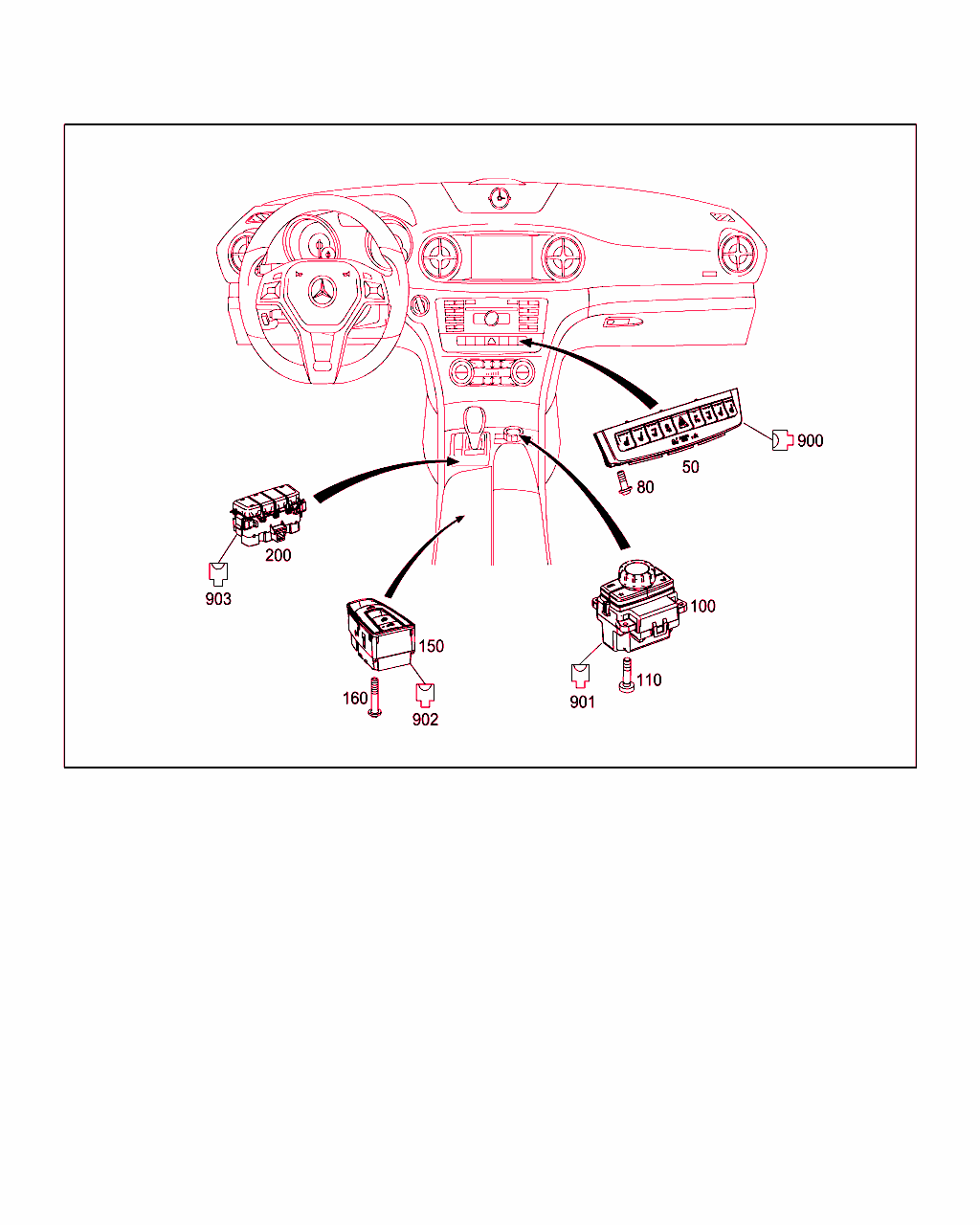 900
50
80
200
903
100
150
160
902
901
110