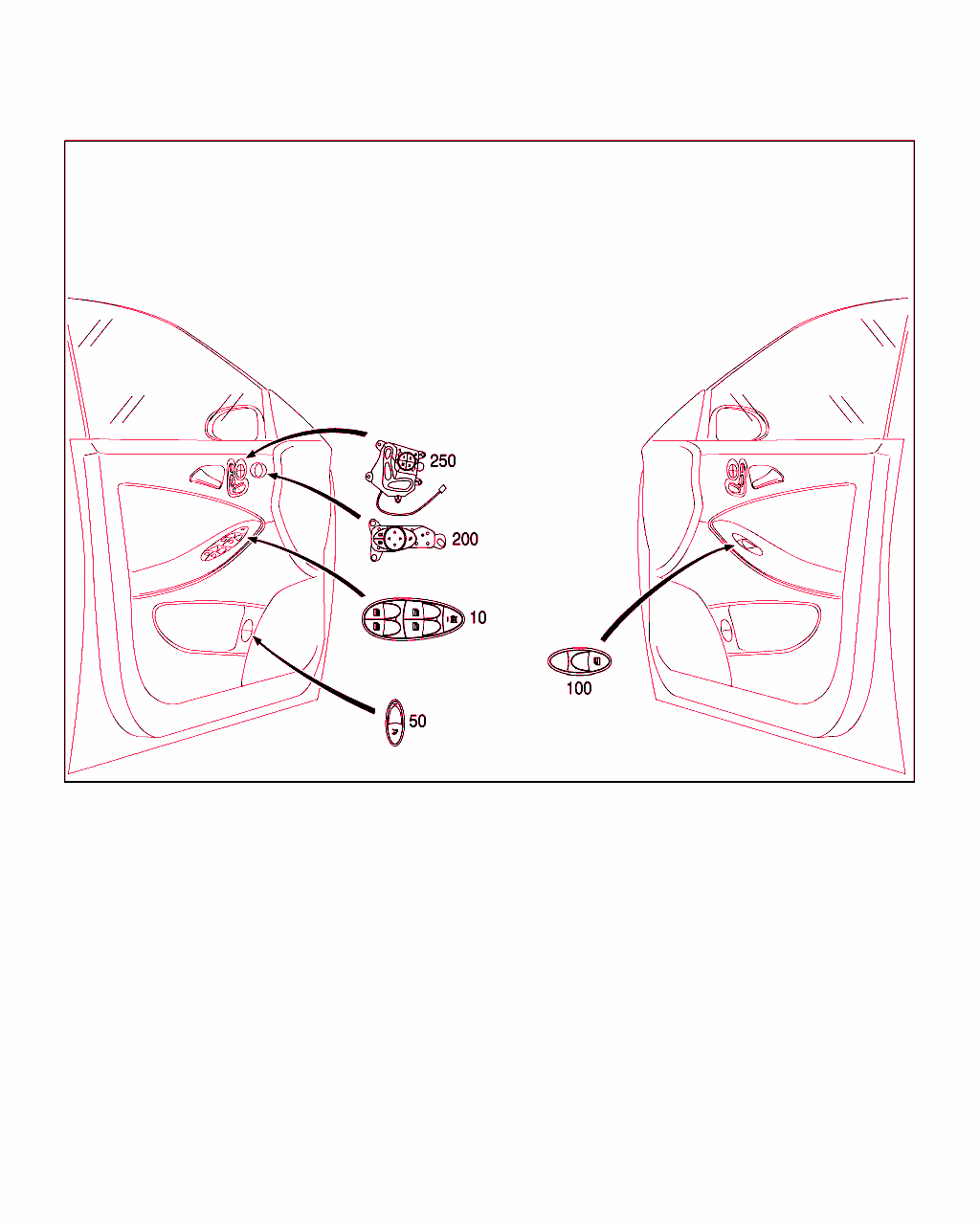 250

200

10

100

50