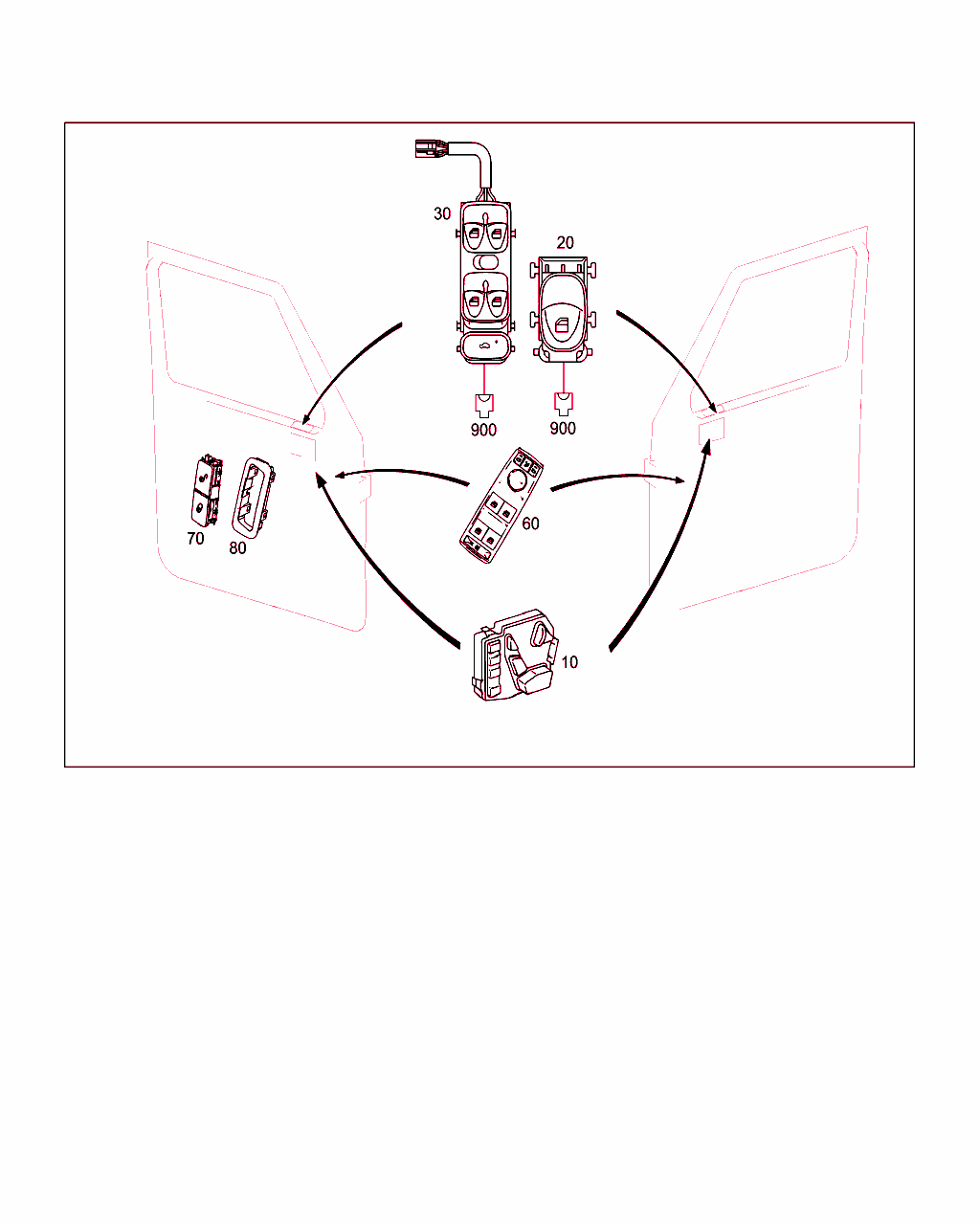 30
20
900
900
70
80
60
10