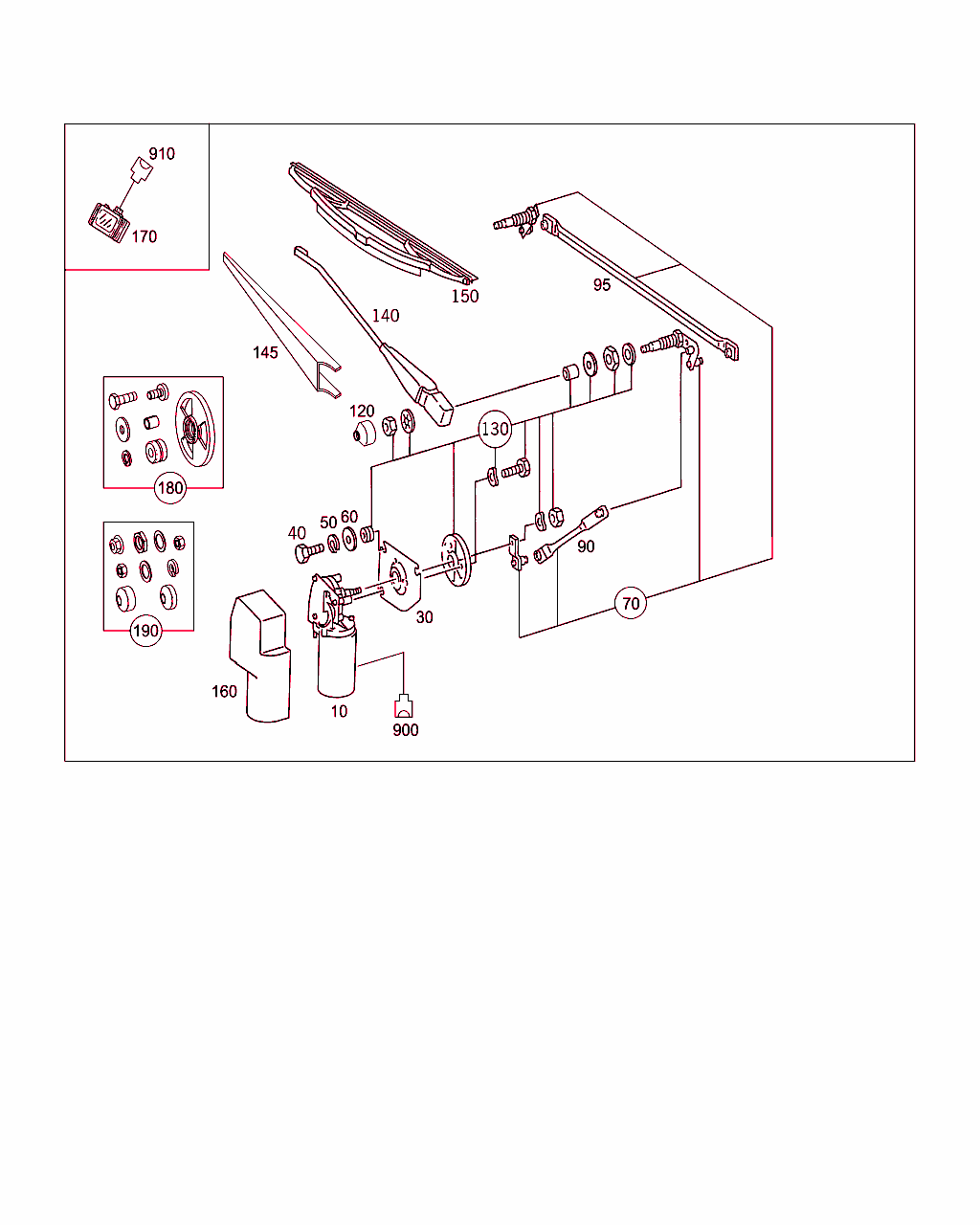 910
170
150
95
140
145
120
130
180
40
50
60
90
30
70
190
160
10
900