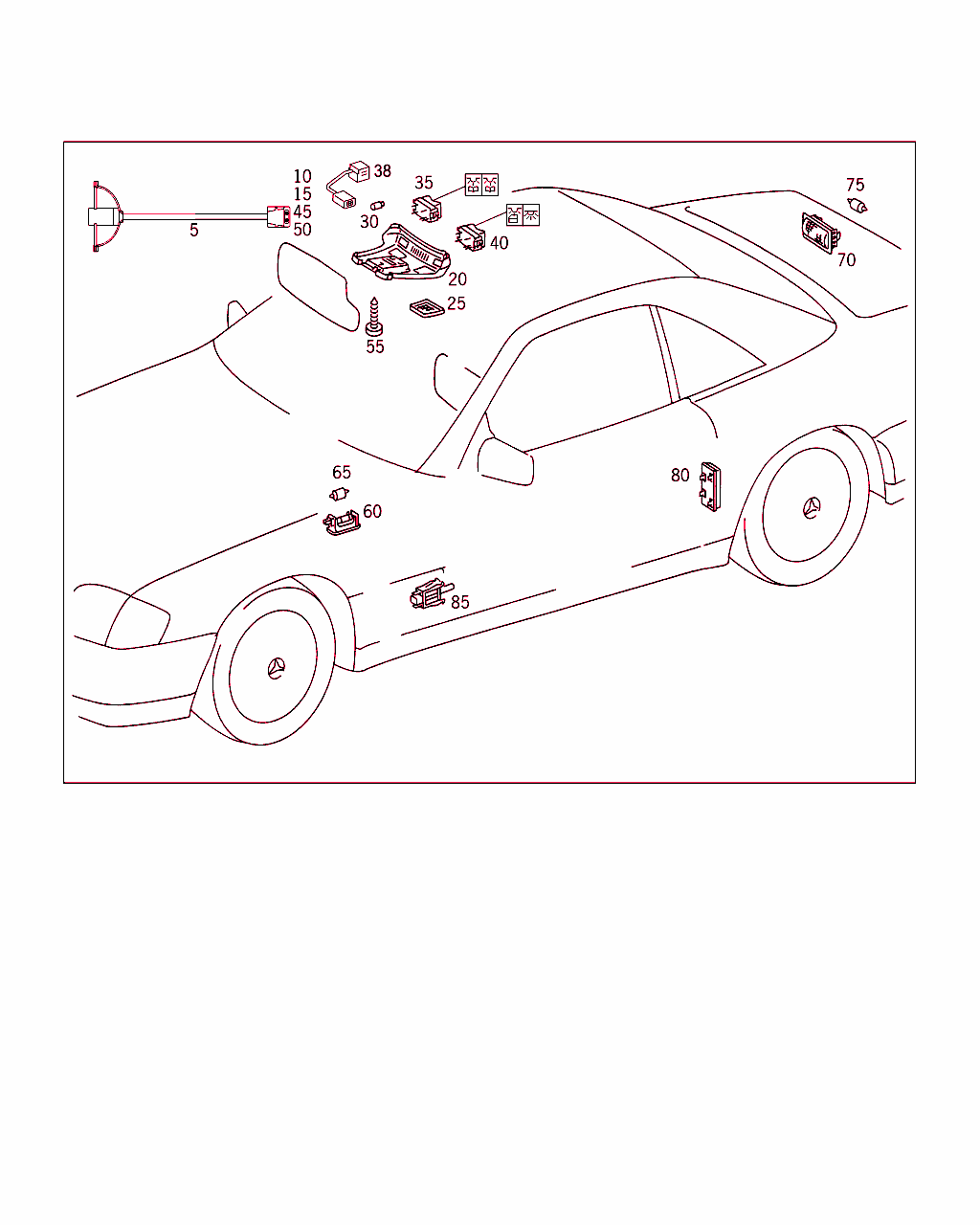 10
15
45
50
5
38
30
35
40
20
25
55
75
70
65
60
80
85