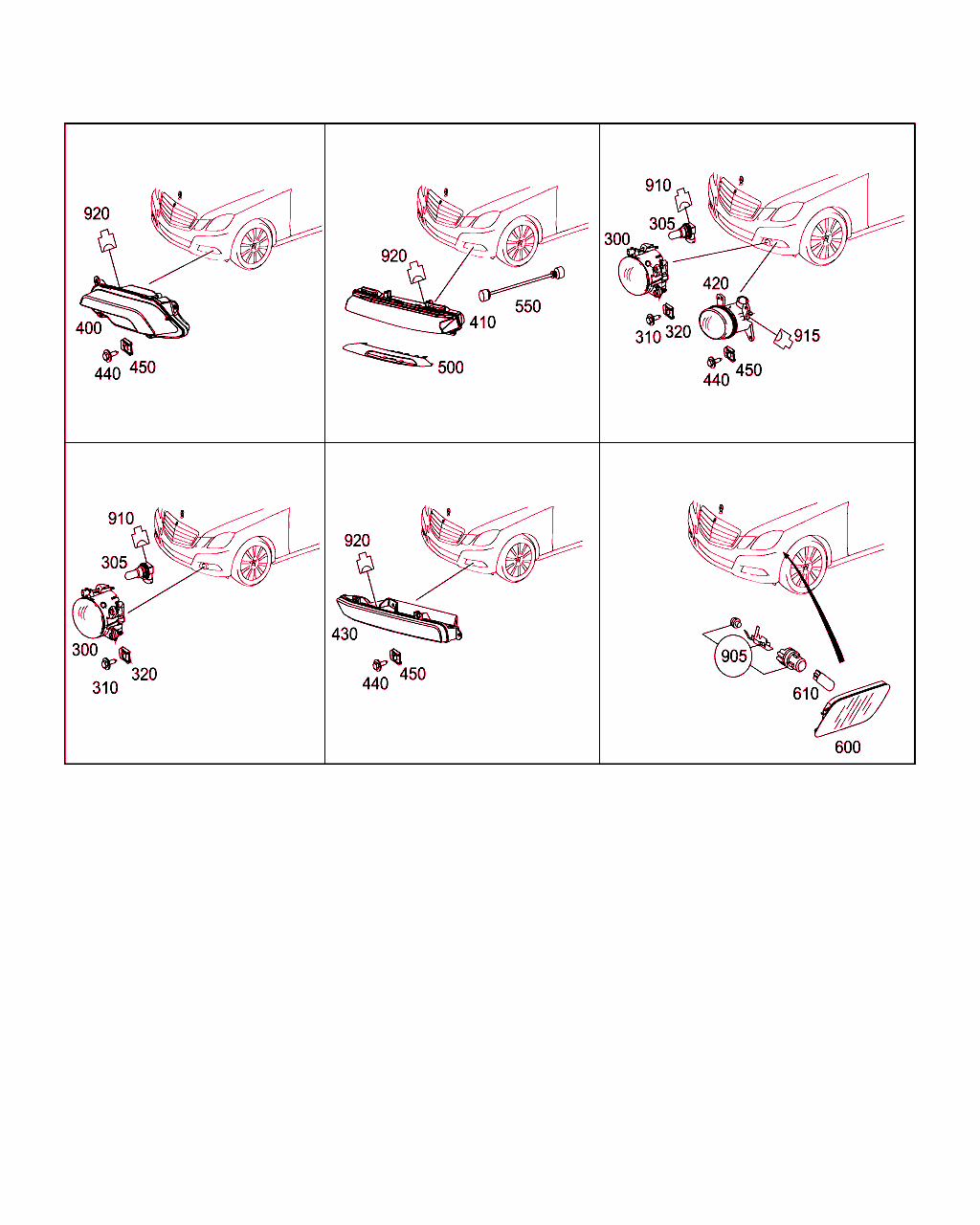 920
400
440
450

920
410
550
500

910
305
300
420
310
320
915
440
450

910
305
300
310
320

920
430
440
450

905
610
600