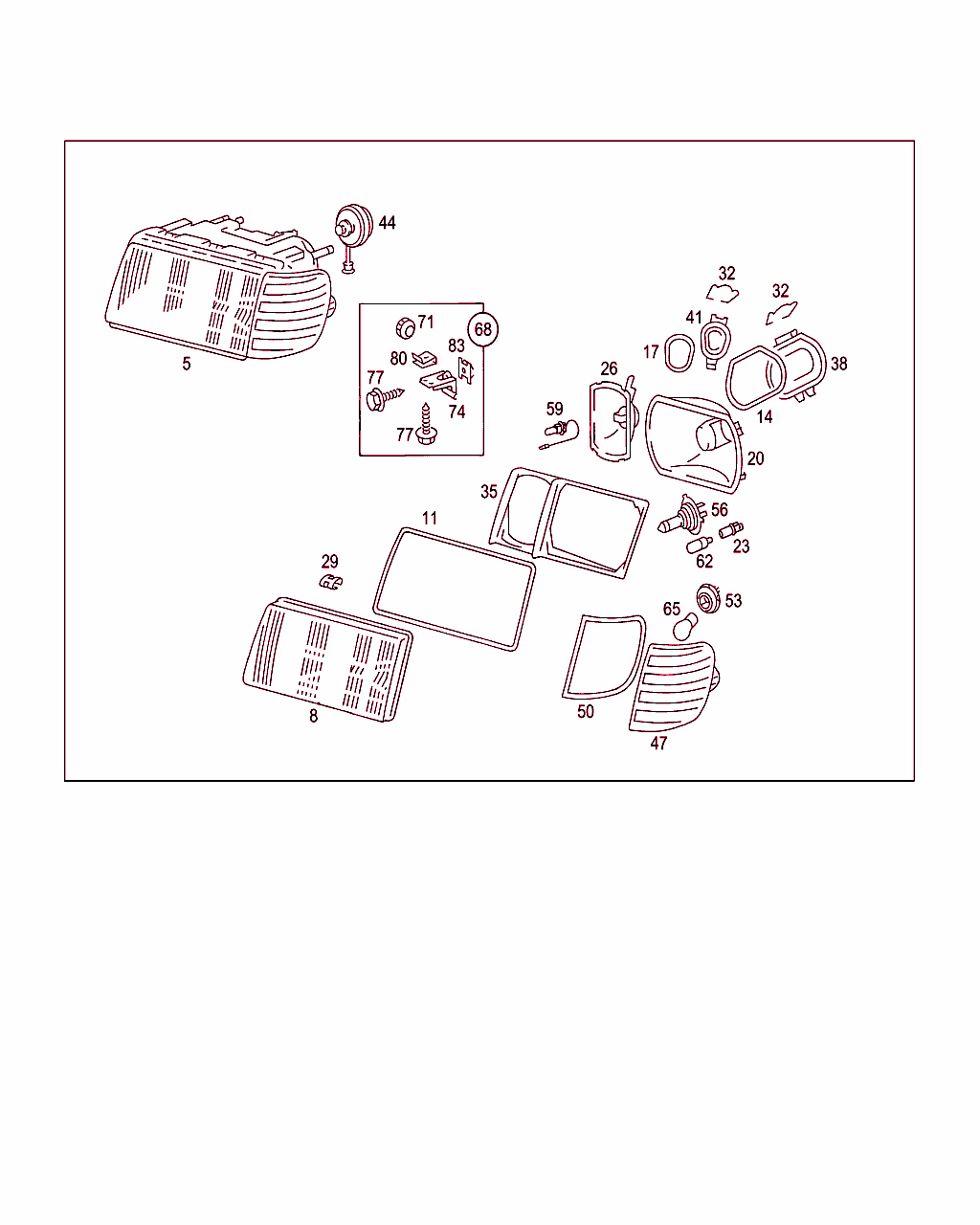 44
5
71
68
80
83
77
74
77
32
32
41
17
38
26
14
59
20
35
56
11
23
62
29
53
65
8
50
47