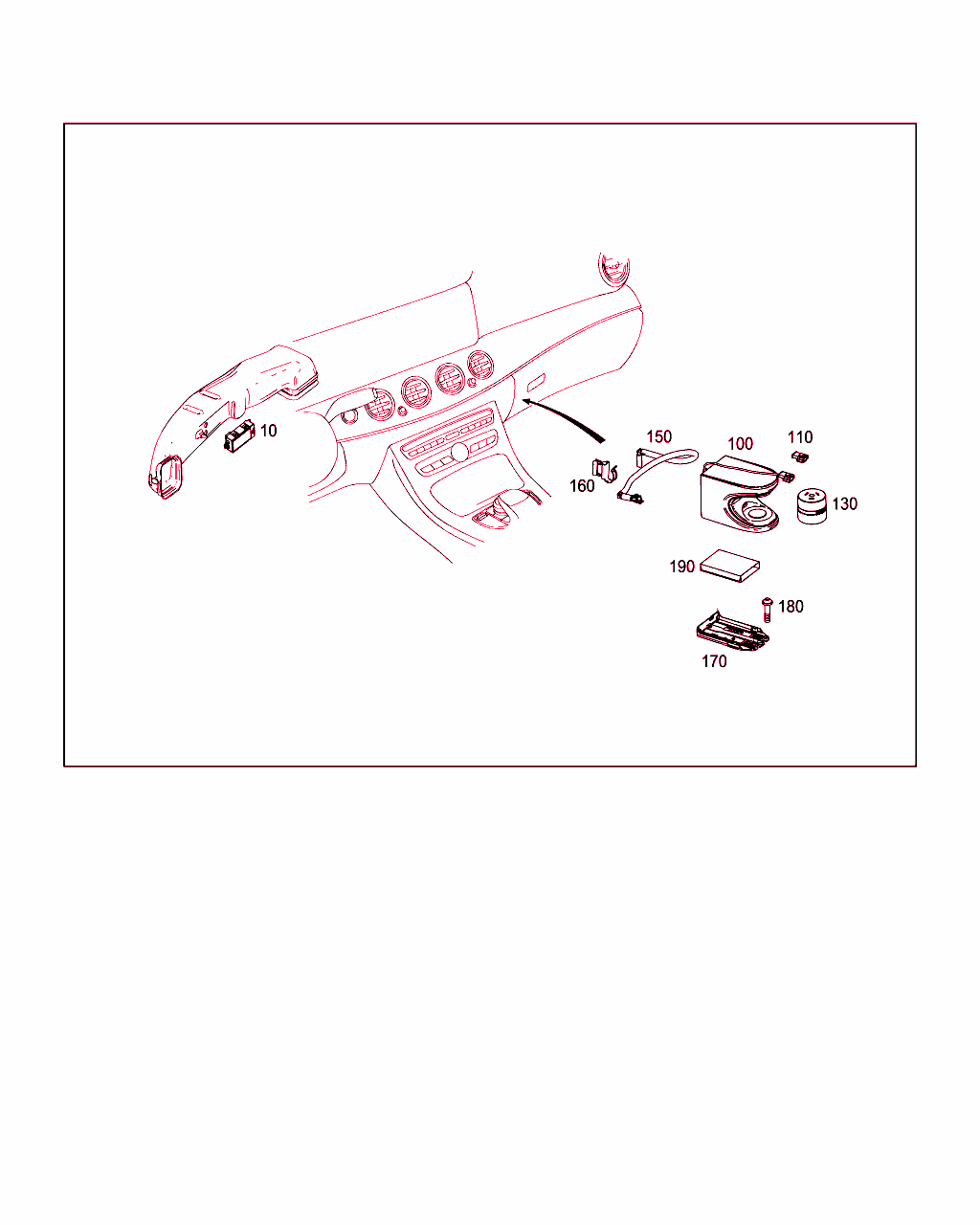 10
150
100
110
160
130
190
180
170