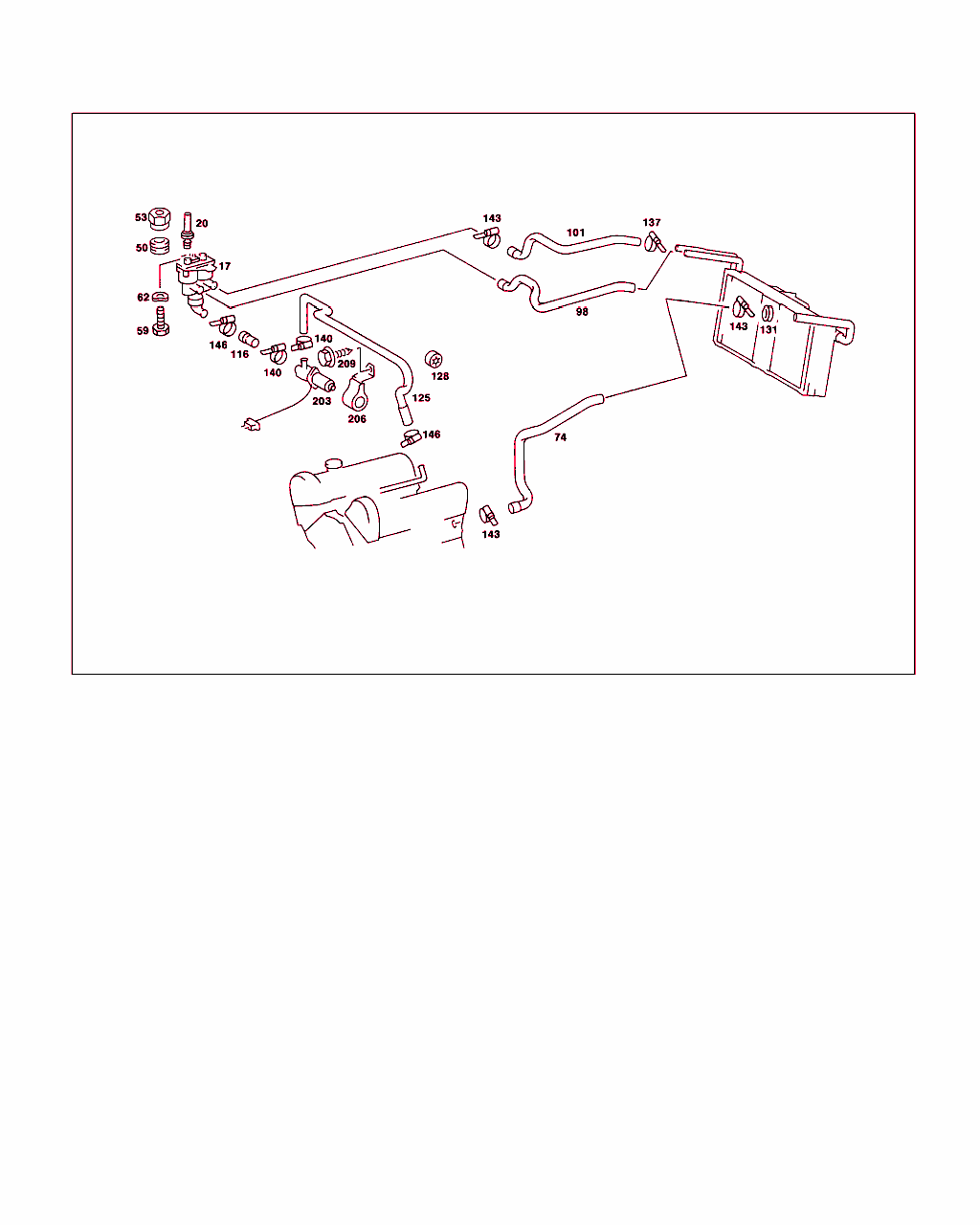 53
20
50
17
62
59
146
116
140
140
209
203
206
125
128
146
143
101
137
98
143
131
74
143