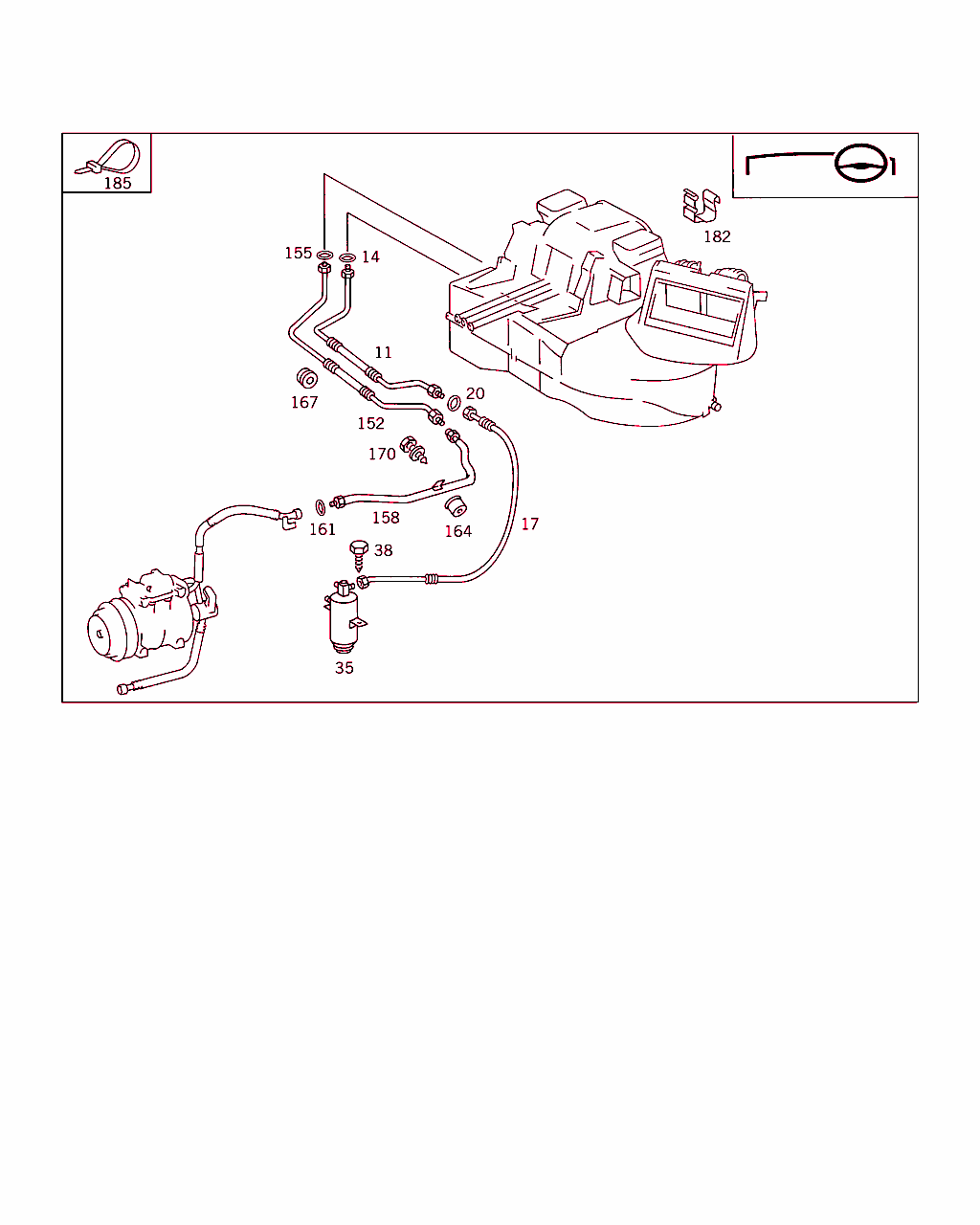 185

182

155
14
11
167
20
152
170
158
161
164
17
38
35