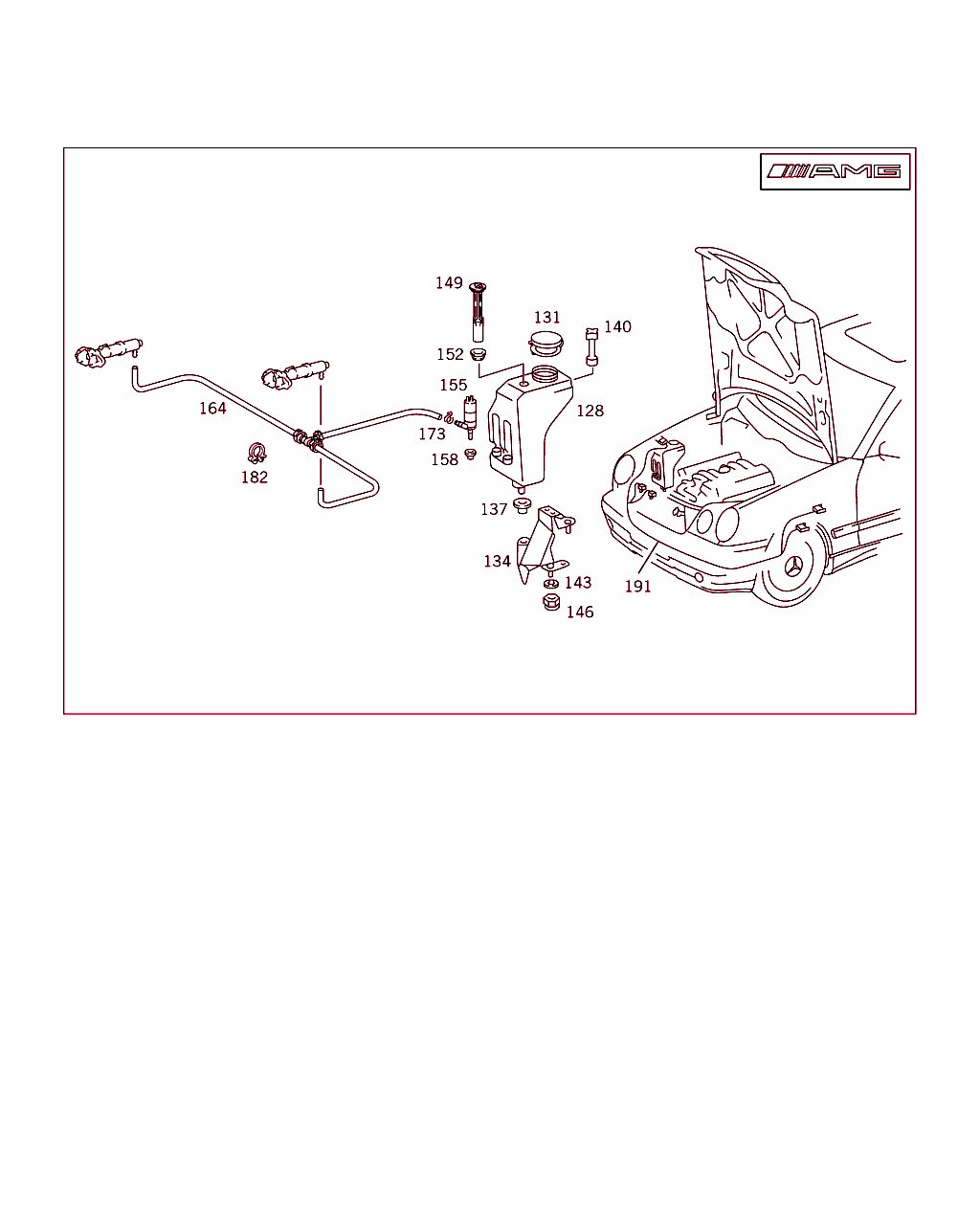 AMG

149
131
140
152
155
128
164
173
158
182
137
134
143
146
191